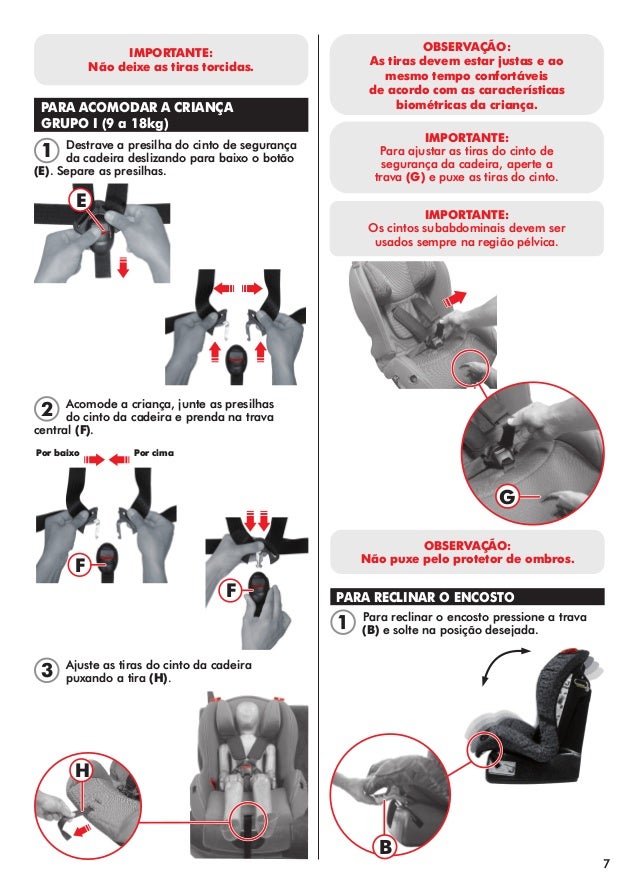 IMPORTANTE:
Não deixe as tiras torcidas.

PARA ACOMODAR A CRIANÇA GRUPO I (9 a 18kg)

1 Destrave a presilha do cinto de segurança da cadeira deslizando para baixo o botão (E). Separe as presilhas.

E

2 Acomode a criança, junte as presilhas do cinto da cadeira e prenda na trava central (F).

Por baixo Por cima

F

F

3 Ajuste as tiras do cinto da cadeira puxando a tira (H).

H

OBSERVAÇÃO:
As tiras devem estar justas e ao mesmo tempo confortáveis de acordo com as características biométricas da criança.

IMPORTANTE:
Para ajustar as tiras do cinto de segurança da cadeira, aperte a trava (G) e puxe as tiras do cinto.

IMPORTANTE:
Os cintos subabdominais devem ser usados sempre na região pélvica.

G

OBSERVAÇÃO:
Não puxe pelo protetor de ombros.

PARA RECLINAR O ENCOSTO

1 Para reclinar o encosto pressione a trava (B) e solte na posição desejada.

B

7