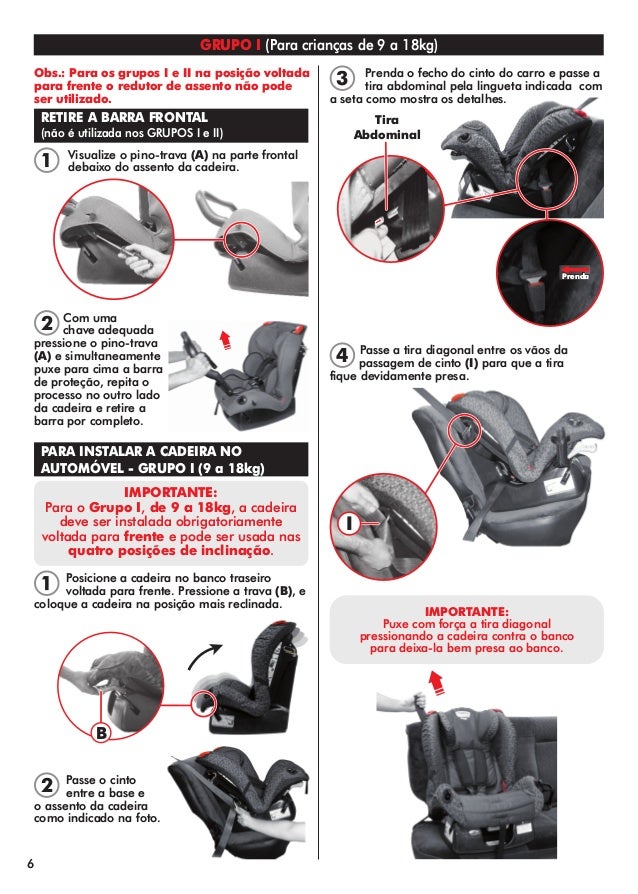 GRUPO I (Para crianças de 9 a 18kg)

Obs.: Para os grupos I e II na posição voltada para frente o redutor de assento não pode ser utilizado.

RETIRE A BARRA FRONTAL
(não é utilizada nos GRUPOS I e II)

1 Visualize o pino-trava (A) na parte frontal debaixo do assento da cadeira.

2 Com uma chave adequada pressione o pino-trava (A) e simultaneamente puxe para cima a barra de proteção, repita o processo no outro lado da cadeira e retire a barra por completo.

PARA INSTALAR A CADEIRA NO AUTOMÓVEL - GRUPO I (9 a 18kg)

IMPORTANTE:
Para o Grupo I, de 9 a 18kg, a cadeira deve ser instalada obrigatoriamente voltada para frente e pode ser usada nas quatro posições de inclinação.

1 Posicione a cadeira no banco traseiro voltada para frente. Pressione a trava (B), e coloque a cadeira na posição mais reclinada.

B

2 Passe o cinto entre a base e o assento da cadeira como indicado na foto.

3 Prenda o fecho do cinto do carro e passe a tira abdominal pela lingueta indicada com a seta como mostra os detalhes.

Tira Abdominal

Prenda

4 Passe a tira diagonal entre os vãos da passagem de cinto (I) para que a tira fique devidamente presa.

I

IMPORTANTE:
Puxe com força a tira diagonal pressionando a cadeira contra o banco para deixa-la bem presa ao banco.

6