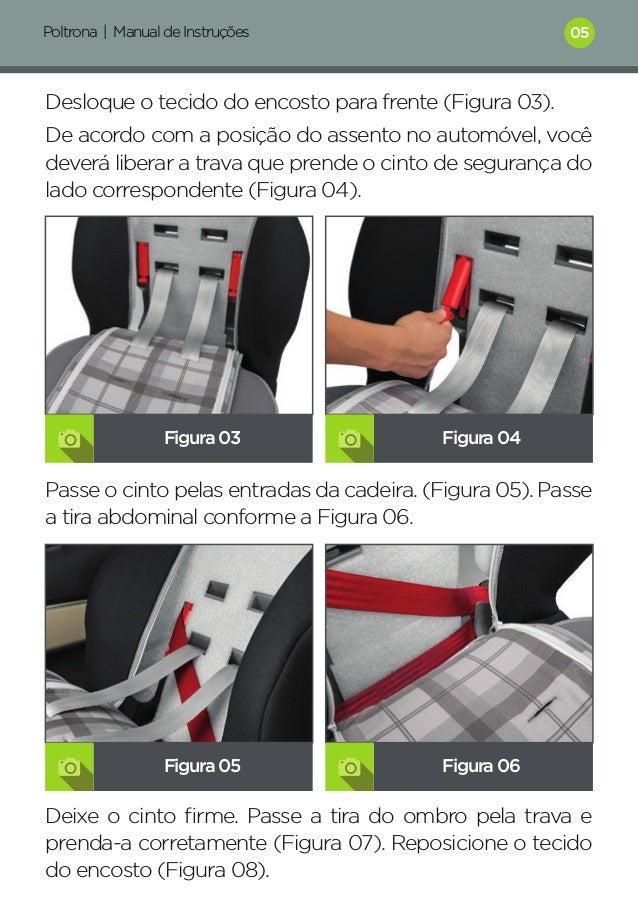 Poltrona | Manual de Instruções

05

Desloque o tecido do encosto para frente (Figura 03).

De acordo com a posição do assento no automóvel, você deverá liberar a trava que prende o cinto de segurança do lado correspondente (Figura 04).

Figura 03

Figura 04

Passe o cinto pelas entradas da cadeira. (Figura 05). Passe a tira abdominal conforme a Figura 06.

Figura 05

Figura 06

Deixe o cinto firme. Passe a tira do ombro pela trava e prenda-a corretamente (Figura 07). Reposicione o tecido do encosto (Figura 08).