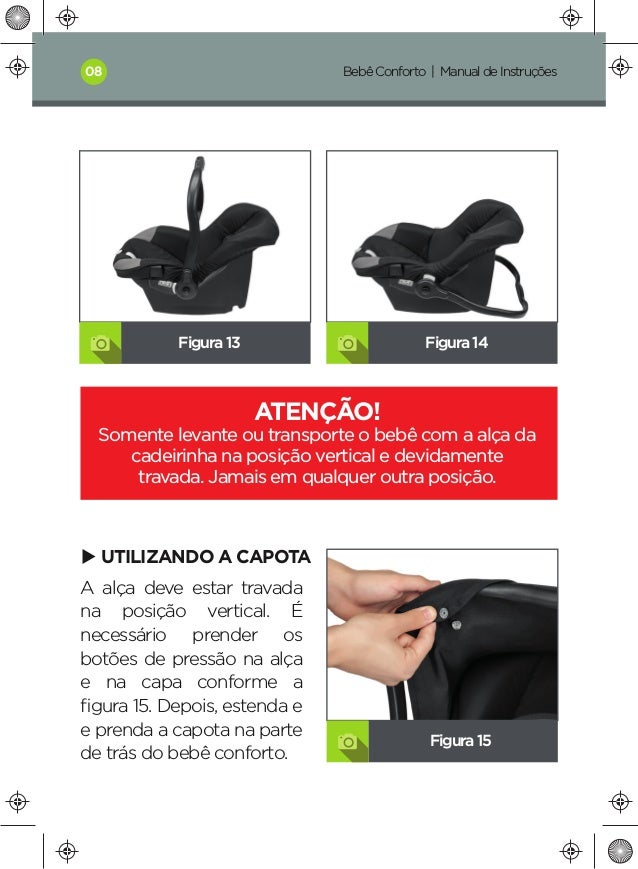 08

Bebê Conforto | Manual de Instruções

Figura 13

Figura 14

ATENÇÃO!
Somente levante ou transporte o bebê com a alça da cadeirinha na posição vertical e devidamente travada. Jamais em qualquer outra posição.

▶ UTILIZANDO A CAPOTA

A alça deve estar travada na posição vertical. É necessário prender os botões de pressão na alça e na capa conforme a figura 15. Depois, estenda e e prenda a capota na parte de trás do bebê conforto.

Figura 15