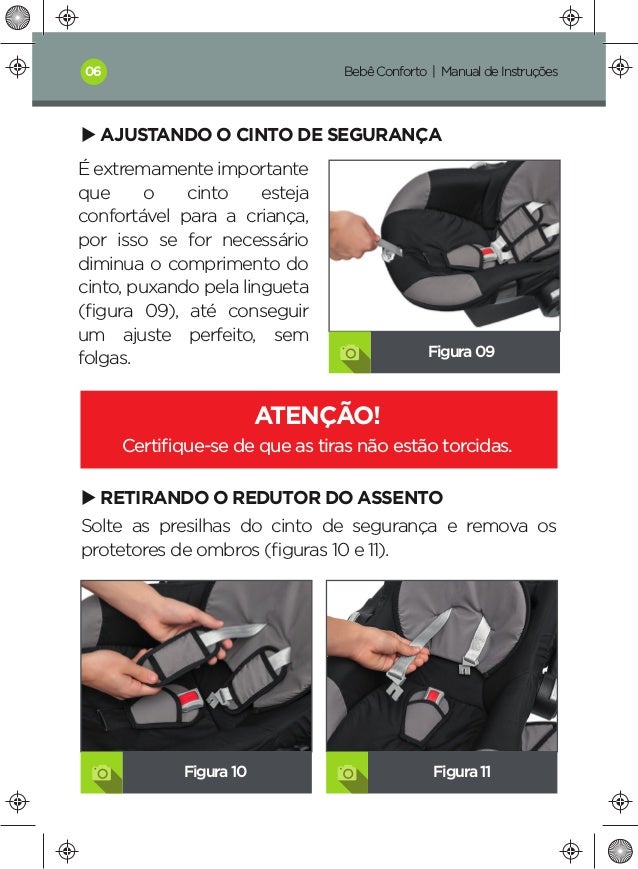 06

Bebê Conforto | Manual de Instruções

▶ AJUSTANDO O CINTO DE SEGURANÇA

É extremamente importante que o cinto esteja confortável para a criança, por isso se for necessário diminua o comprimento do cinto, puxando pela lingueta (figura 09), até conseguir um ajuste perfeito, sem folgas.

Figura 09

ATENÇÃO!
Certifique-se de que as tiras não estão torcidas.

▶ RETIRANDO O REDUTOR DO ASSENTO

Solte as presilhas do cinto de segurança e remova os protetores de ombros (figuras 10 e 11).

Figura 10

Figura 11