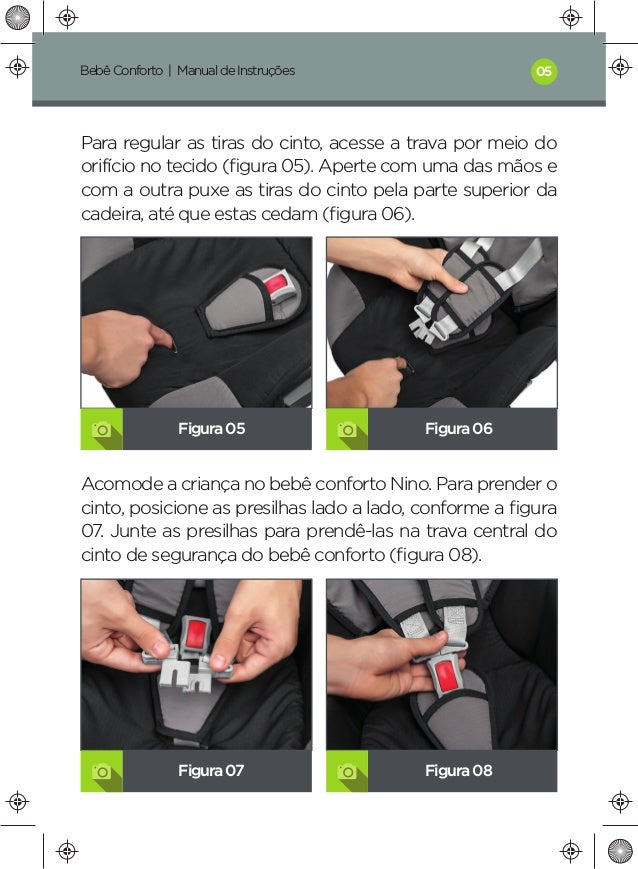 Bebê Conforto | Manual de Instruções

05

Para regular as tiras do cinto, acesse a trava por meio do orifício no tecido (figura 05). Aperte com uma das mãos e com a outra puxe as tiras do cinto pela parte superior da cadeira, até que estas cedam (figura 06).

Figura 05

Figura 06

Acomode a criança no bebê conforto Nino. Para prender o cinto, posicione as presilhas lado a lado, conforme a figura 07. Junte as presilhas para prendê-las na trava central do cinto de segurança do bebê conforto (figura 08).

Figura 07

Figura 08