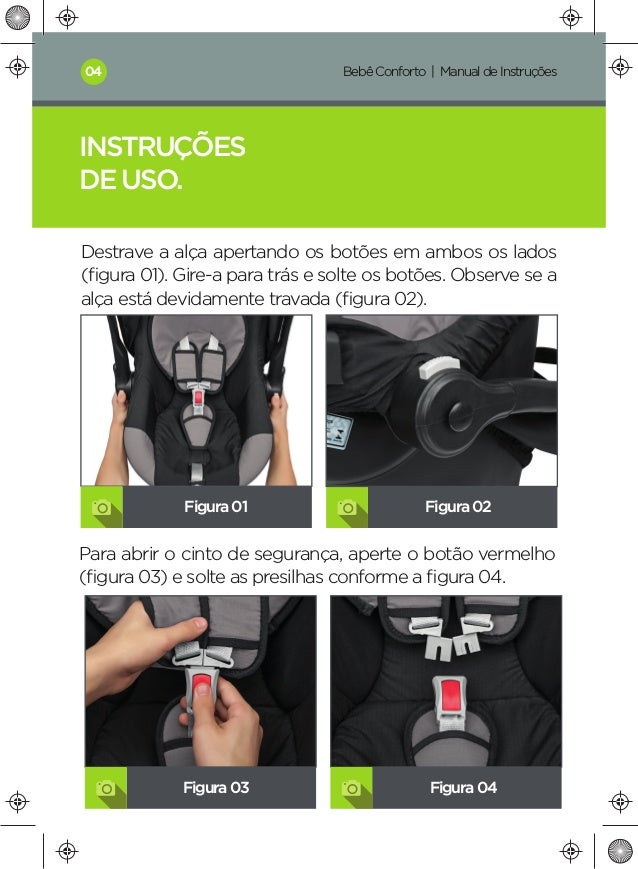 04

Bebê Conforto | Manual de Instruções

INSTRUÇÕES
DE USO.

Destrave a alça apertando os botões em ambos os lados (figura 01). Gire-a para trás e solte os botões. Observe se a alça está devidamente travada (figura 02).

Figura 01

Figura 02

Para abrir o cinto de segurança, aperte o botão vermelho (figura 03) e solte as presilhas conforme a figura 04.

Figura 03

Figura 04