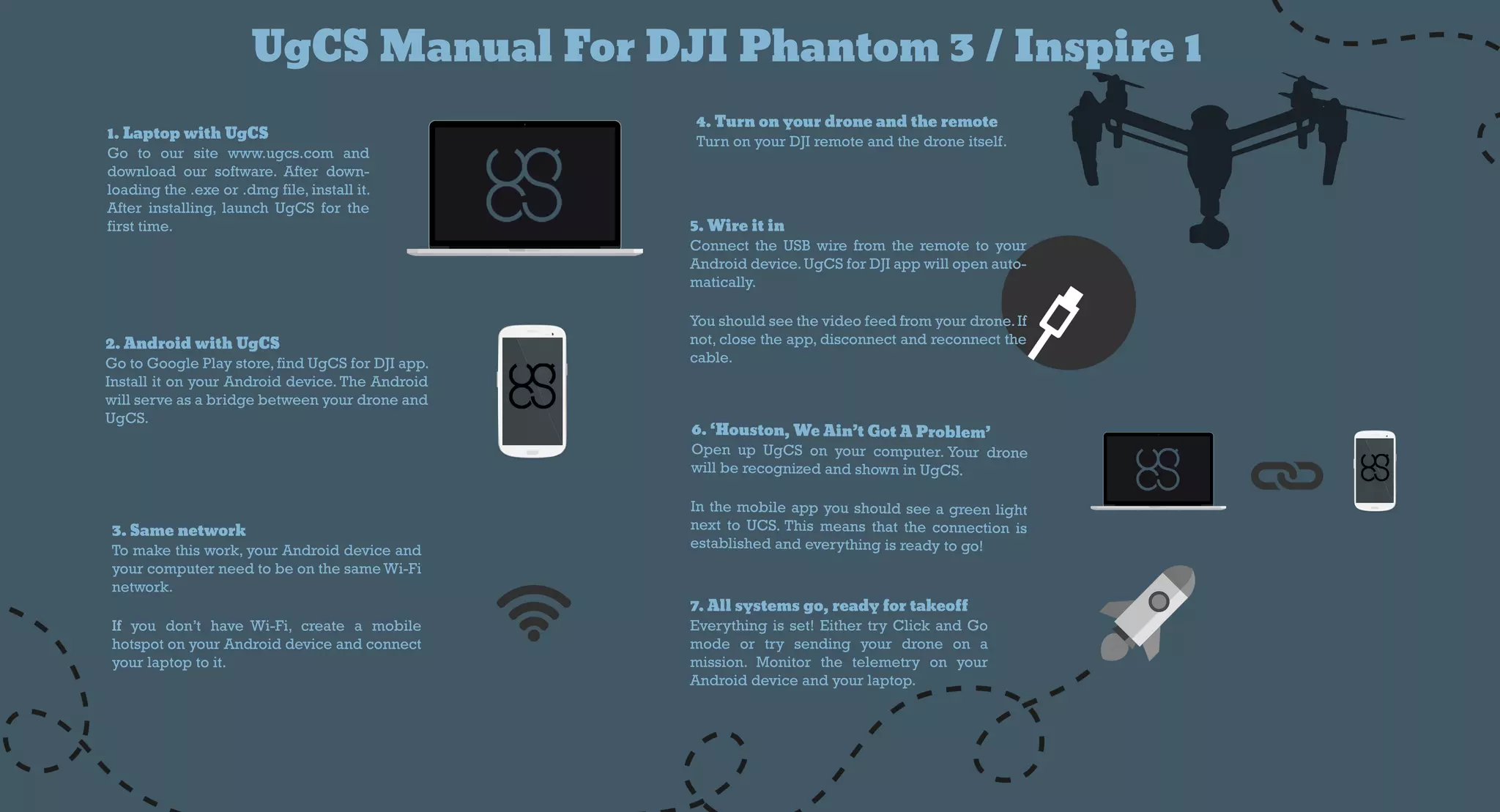 UgCS Manual For DJI Phantom 3 / Inspire 1

1. Laptop with UgCS
Go to our site www.ugcs.com and download our software. After downloading the .exe or .dmg file, install it. After installing, launch UgCS for the first time.

2. Android with UgCS
Go to Google Play store, find UgCS for DJI app. Install it on your Android device. The Android will serve as a bridge between your drone and UgCS.

3. Same network
To make this work, your Android device and your computer need to be on the same Wi-Fi network.

If you don't have Wi-Fi, create a mobile hotspot on your Android device and connect your laptop to it.

4. Turn on your drone and the remote
Turn on your DJI remote and the drone itself.

5. Wire it in
Connect the USB wire from the remote to your Android device. UgCS for DJI app will open automatically.

You should see the video feed from your drone. If not, close the app, disconnect and reconnect the cable.

6. 'Houston, We Ain't Got A Problem'
Open up UgCS on your computer. Your drone will be recognized and shown in UgCS.

In the mobile app you should see a green light next to UCS. This means that the connection is established and everything is ready to go!

7. All systems go, ready for takeoff
Everything is set! Either try Click and Go mode or try sending your drone on a mission. Monitor the telemetry on your Android device and your laptop.