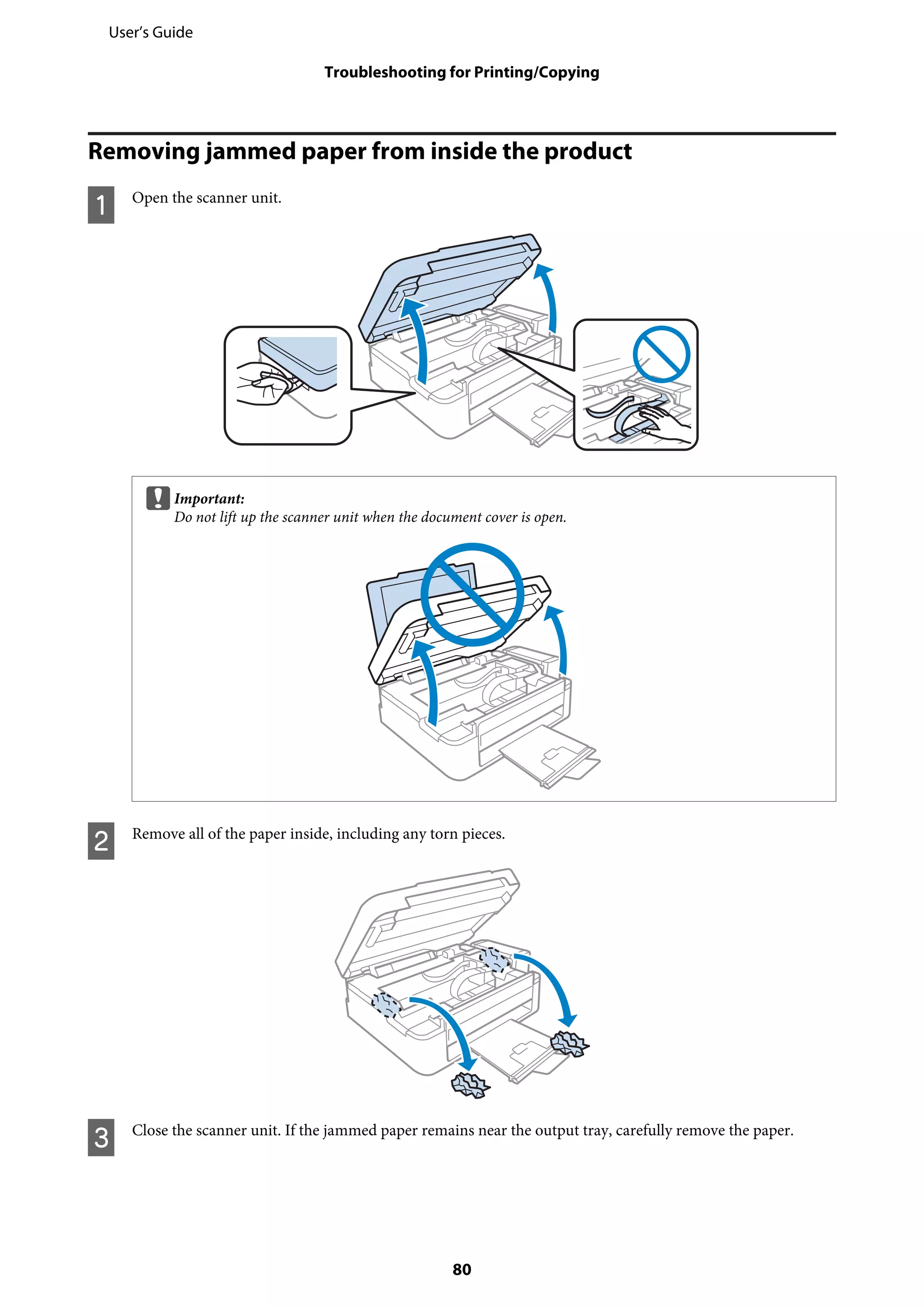 User's Guide

Troubleshooting for Printing/Copying

Removing jammed paper from inside the product

1 Open the scanner unit.

Important:
Do not lift up the scanner unit when the document cover is open.

2 Remove all of the paper inside, including any torn pieces.

3 Close the scanner unit. If the jammed paper remains near the output tray, carefully remove the paper.

80