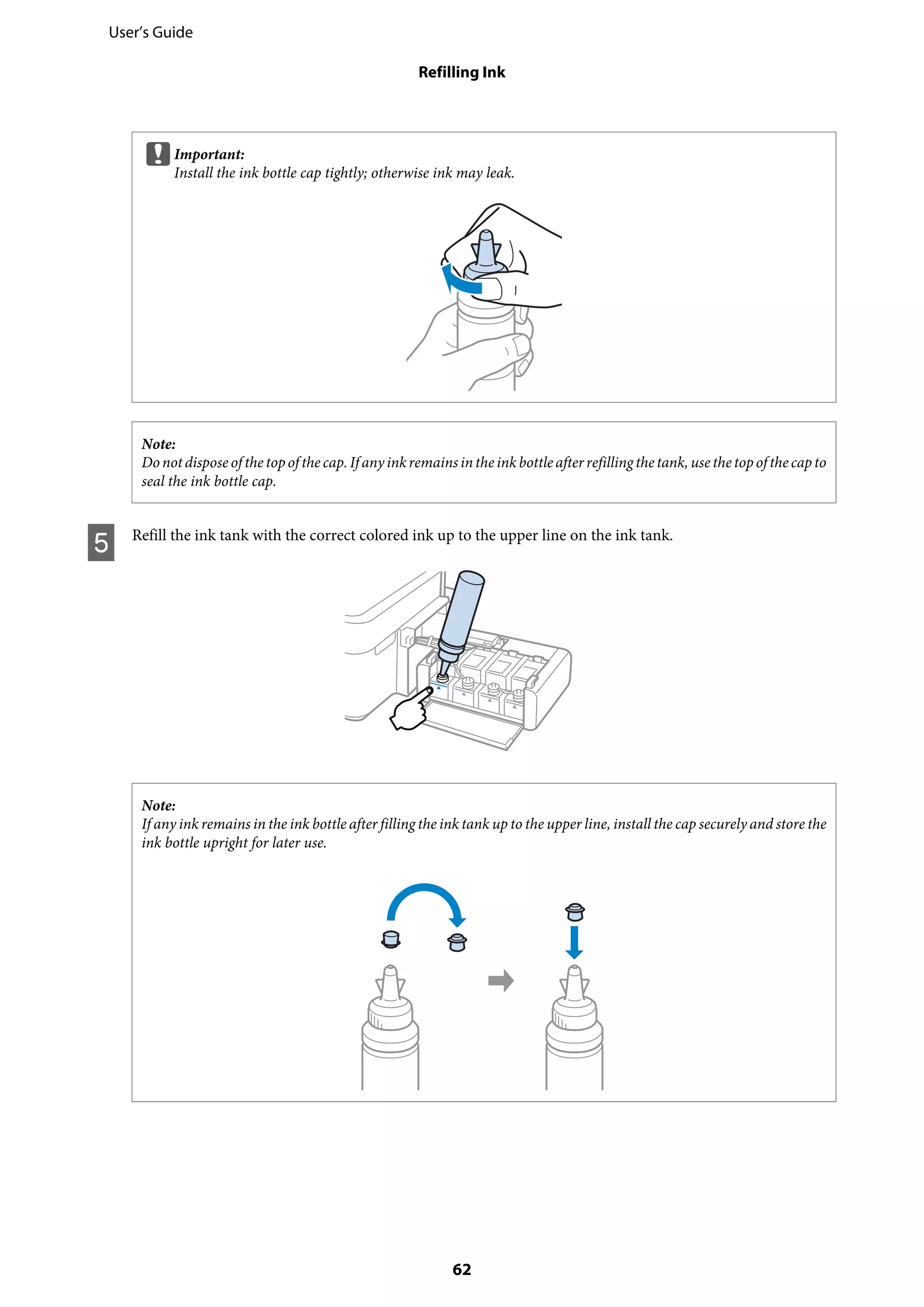 User's Guide

Refilling Ink

Important:
Install the ink bottle cap tightly; otherwise ink may leak.

Note:
Do not dispose of the top of the cap. If any ink remains in the ink bottle after refilling the tank, use the top of the cap to seal the ink bottle cap.

5 Refill the ink tank with the correct colored ink up to the upper line on the ink tank.

Note:
If any ink remains in the ink bottle after filling the ink tank up to the upper line, install the cap securely and store the ink bottle upright for later use.

62