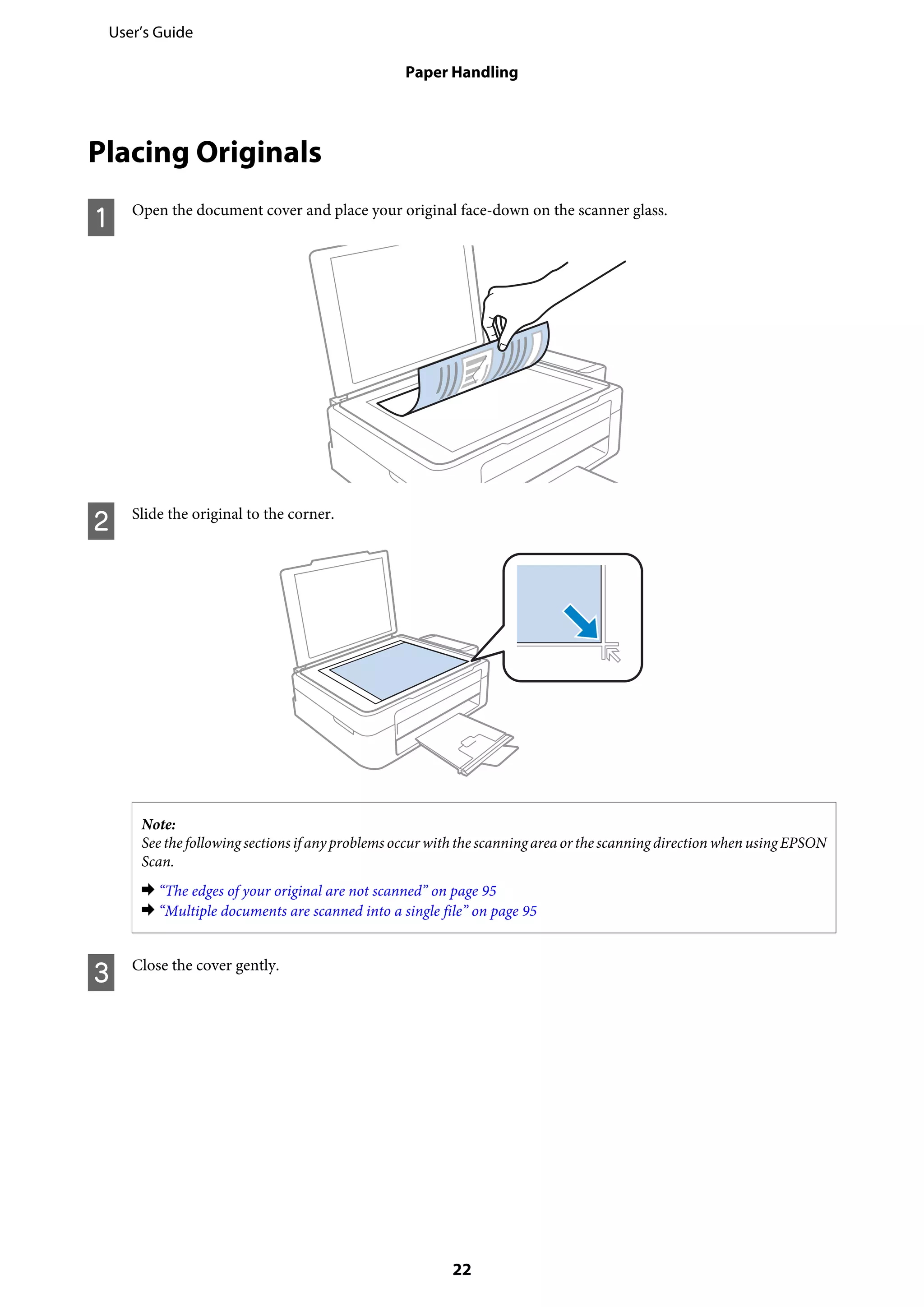 User's Guide

Paper Handling

Placing Originals

1 Open the document cover and place your original face-down on the scanner glass.

2 Slide the original to the corner.

Note:
See the following sections if any problems occur with the scanning area or the scanning direction when using EPSON Scan.

➡ "The edges of your original are not scanned" on page 95
➡ "Multiple documents are scanned into a single file" on page 95

3 Close the cover gently.

22