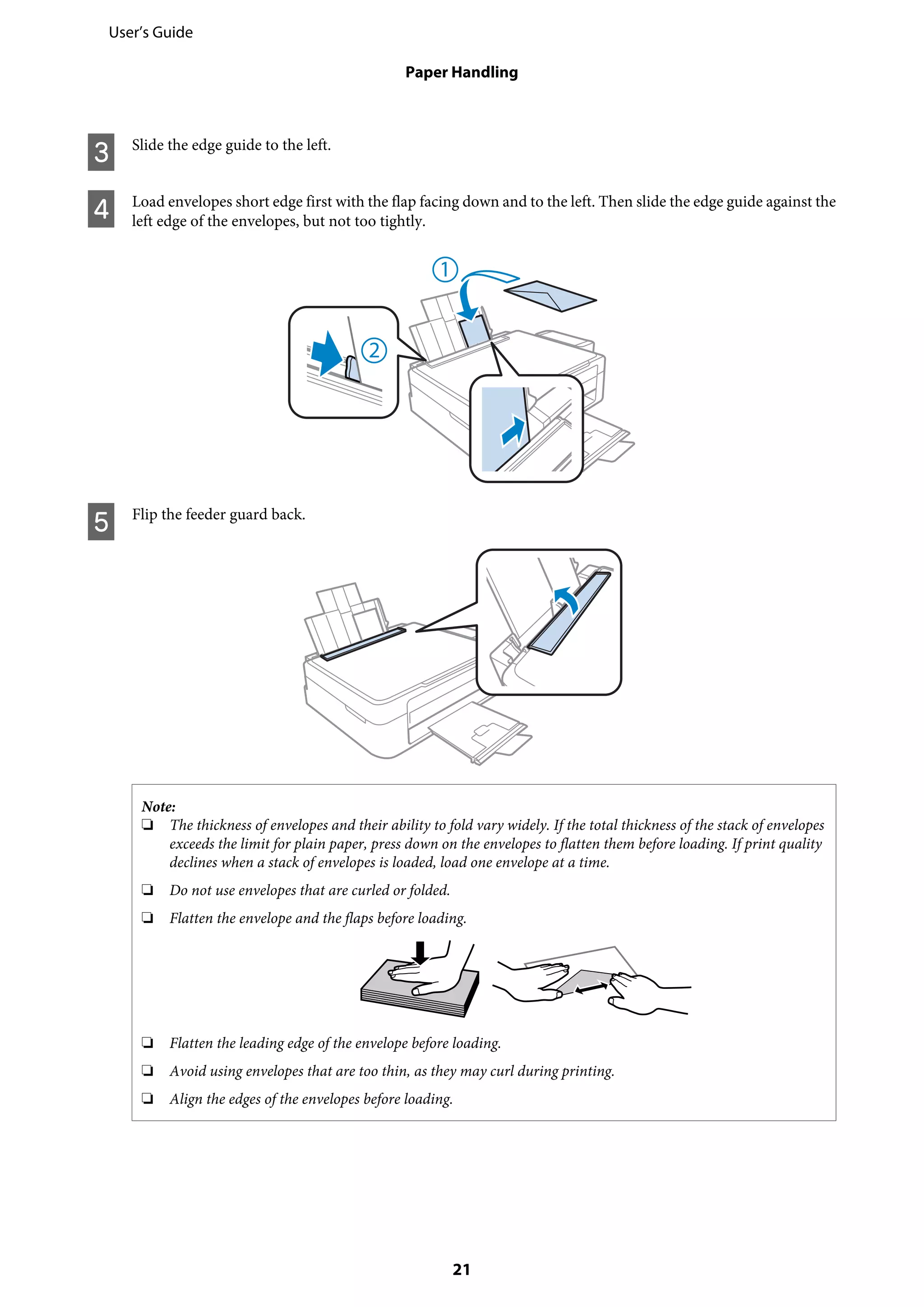 User's Guide

Paper Handling

3 Slide the edge guide to the left.

4 Load envelopes short edge first with the flap facing down and to the left. Then slide the edge guide against the left edge of the envelopes, but not too tightly.

①

②

5 Flip the feeder guard back.

Note:
❏ The thickness of envelopes and their ability to fold vary widely. If the total thickness of the stack of envelopes exceeds the limit for plain paper, press down on the envelopes to flatten them before loading. If print quality declines when a stack of envelopes is loaded, load one envelope at a time.

❏ Do not use envelopes that are curled or folded.

❏ Flatten the envelope and the flaps before loading.

❏ Flatten the leading edge of the envelope before loading.

❏ Avoid using envelopes that are too thin, as they may curl during printing.

❏ Align the edges of the envelopes before loading.

21