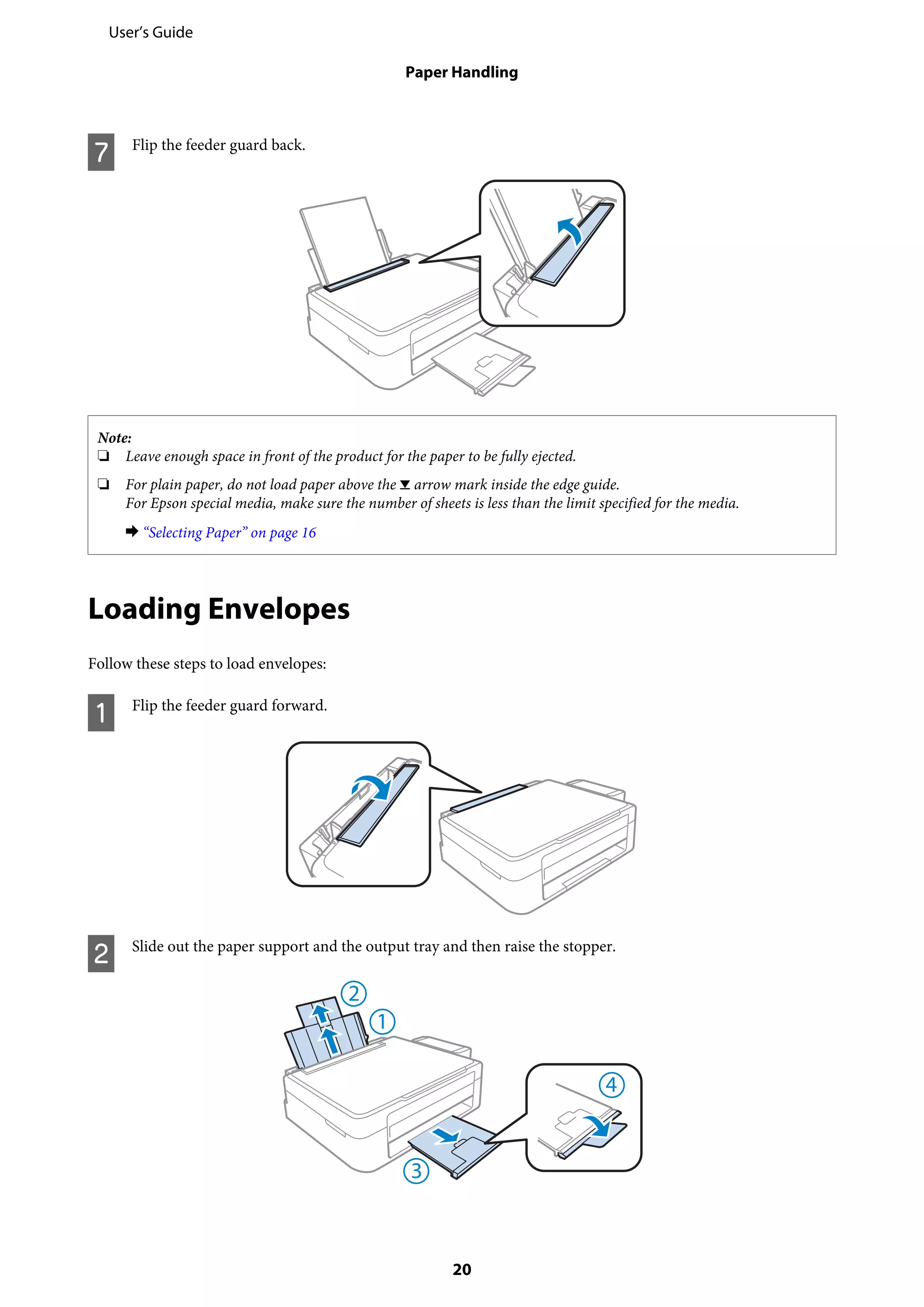 User's Guide

Paper Handling

7 Flip the feeder guard back.

Note:
❏ Leave enough space in front of the product for the paper to be fully ejected.

❏ For plain paper, do not load paper above the ▼ arrow mark inside the edge guide.
For Epson special media, make sure the number of sheets is less than the limit specified for the media.

➡ "Selecting Paper" on page 16

Loading Envelopes

Follow these steps to load envelopes:

1 Flip the feeder guard forward.

2 Slide out the paper support and the output tray and then raise the stopper.

②
①
④
③

20