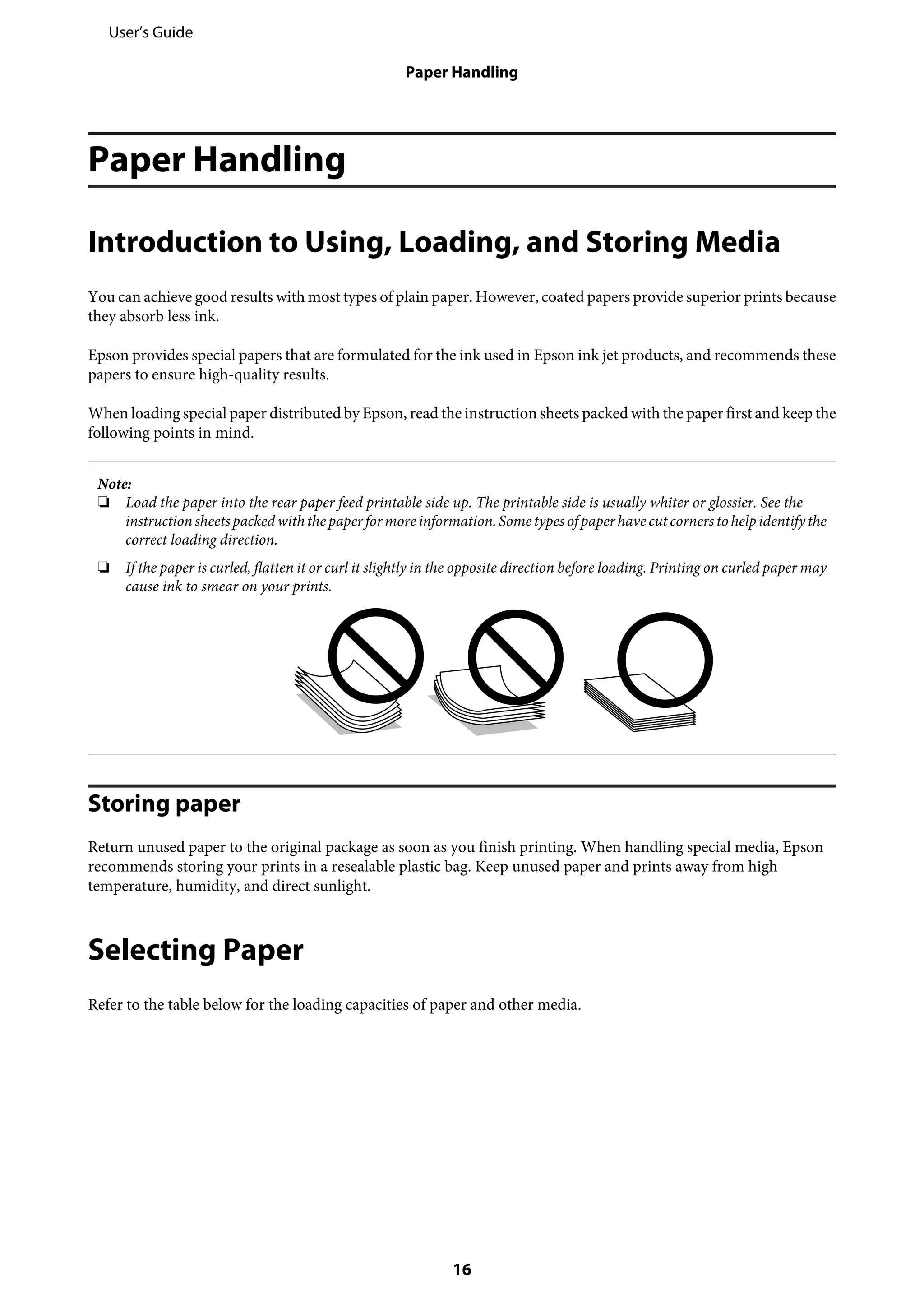 User's Guide

Paper Handling

Paper Handling

Introduction to Using, Loading, and Storing Media

You can achieve good results with most types of plain paper. However, coated papers provide superior prints because they absorb less ink.

Epson provides special papers that are formulated for the ink used in Epson ink jet products, and recommends these papers to ensure high-quality results.

When loading special paper distributed by Epson, read the instruction sheets packed with the paper first and keep the following points in mind.

Note:
❏ Load the paper into the rear paper feed printable side up. The printable side is usually whiter or glossier. See the instruction sheets packed with the paper for more information. Some types of paper have cut corners to help identify the correct loading direction.
❏ If the paper is curled, flatten it or curl it slightly in the opposite direction before loading. Printing on curled paper may cause ink to smear on your prints.

Storing paper

Return unused paper to the original package as soon as you finish printing. When handling special media, Epson recommends storing your prints in a resealable plastic bag. Keep unused paper and prints away from high temperature, humidity, and direct sunlight.

Selecting Paper

Refer to the table below for the loading capacities of paper and other media.

16