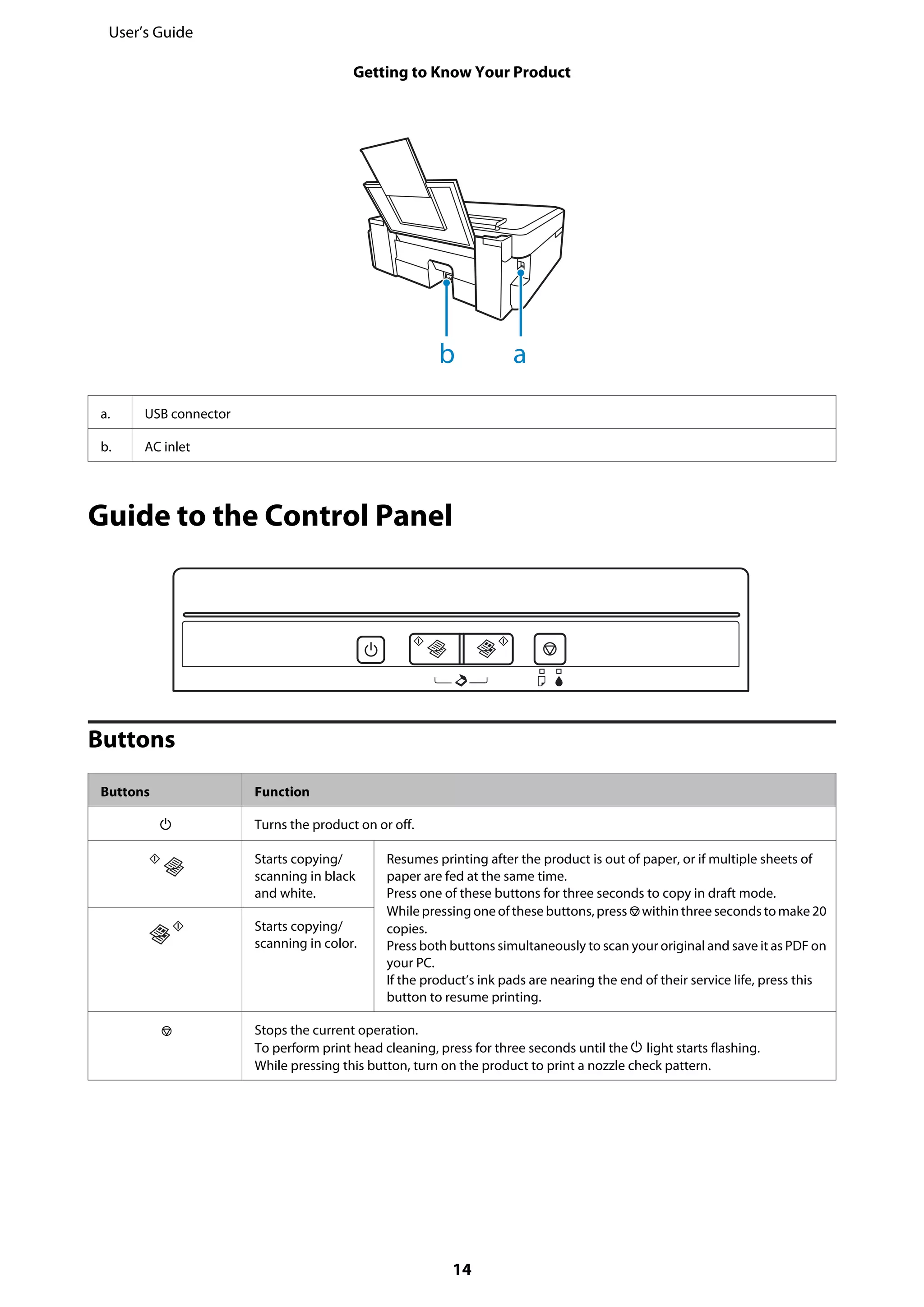 User's Guide

Getting to Know Your Product

b a

| a. | USB connector |
|---|---|
| b. | AC inlet |

Guide to the Control Panel

Buttons

| Buttons | Function | |
|---|---|---|
| | Turns the product on or off. | |
| | Starts copying/ scanning in black and white. | Resumes printing after the product is out of paper, or if multiple sheets of paper are fed at the same time. Press one of these buttons for three seconds to copy in draft mode. While pressing one of these buttons, press within three seconds to make 20 copies. Press both buttons simultaneously to scan your original and save it as PDF on your PC. If the product's ink pads are nearing the end of their service life, press this button to resume printing. |
| | Starts copying/ scanning in color. | |
| | Stops the current operation. To perform print head cleaning, press for three seconds until the light starts flashing. While pressing this button, turn on the product to print a nozzle check pattern. | |

14