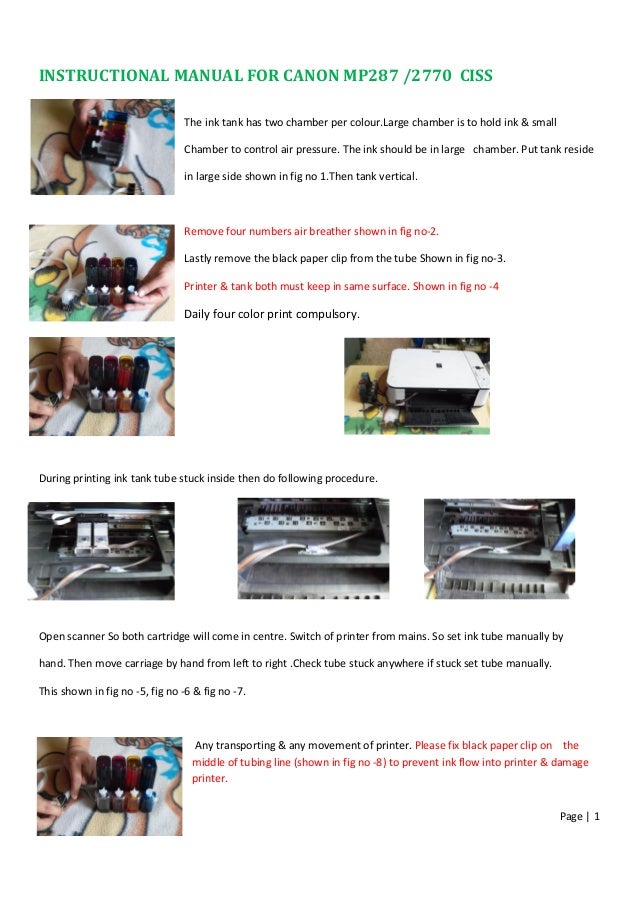 INSTRUCTIONAL MANUAL FOR CANON MP287 /2770 CISS

The ink tank has two chamber per colour.Large chamber is to hold ink & small Chamber to control air pressure. The ink should be in large chamber. Put tank reside in large side shown in fig no 1.Then tank vertical.

Remove four numbers air breather shown in fig no-2.

Lastly remove the black paper clip from the tube Shown in fig no-3.

Printer & tank both must keep in same surface. Shown in fig no -4

Daily four color print compulsory.

During printing ink tank tube stuck inside then do following procedure.

Open scanner So both cartridge will come in centre. Switch of printer from mains. So set ink tube manually by hand. Then move carriage by hand from left to right .Check tube stuck anywhere if stuck set tube manually. This shown in fig no -5, fig no -6 & fig no -7.

Any transporting & any movement of printer. Please fix black paper clip on the middle of tubing line (shown in fig no -8) to prevent ink flow into printer & damage printer.

Page | 1