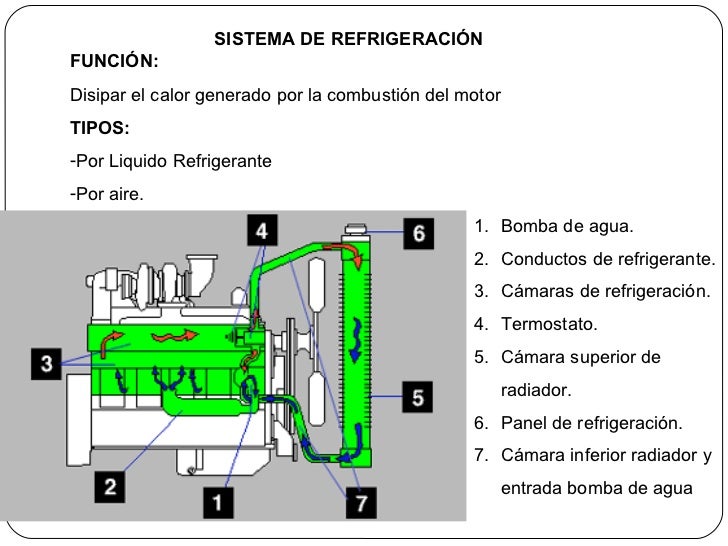 SISTEMA DE REFRIGERACIÓN

FUNCIÓN:

Disipar el calor generado por la combustión del motor

TIPOS:

-Por Liquido Refrigerante

-Por aire.

4

6

3

5

2

1

7

1. Bomba de agua.
2. Conductos de refrigerante.
3. Cámaras de refrigeración.
4. Termostato.
5. Cámara superior de radiador.
6. Panel de refrigeración.
7. Cámara inferior radiador y entrada bomba de agua