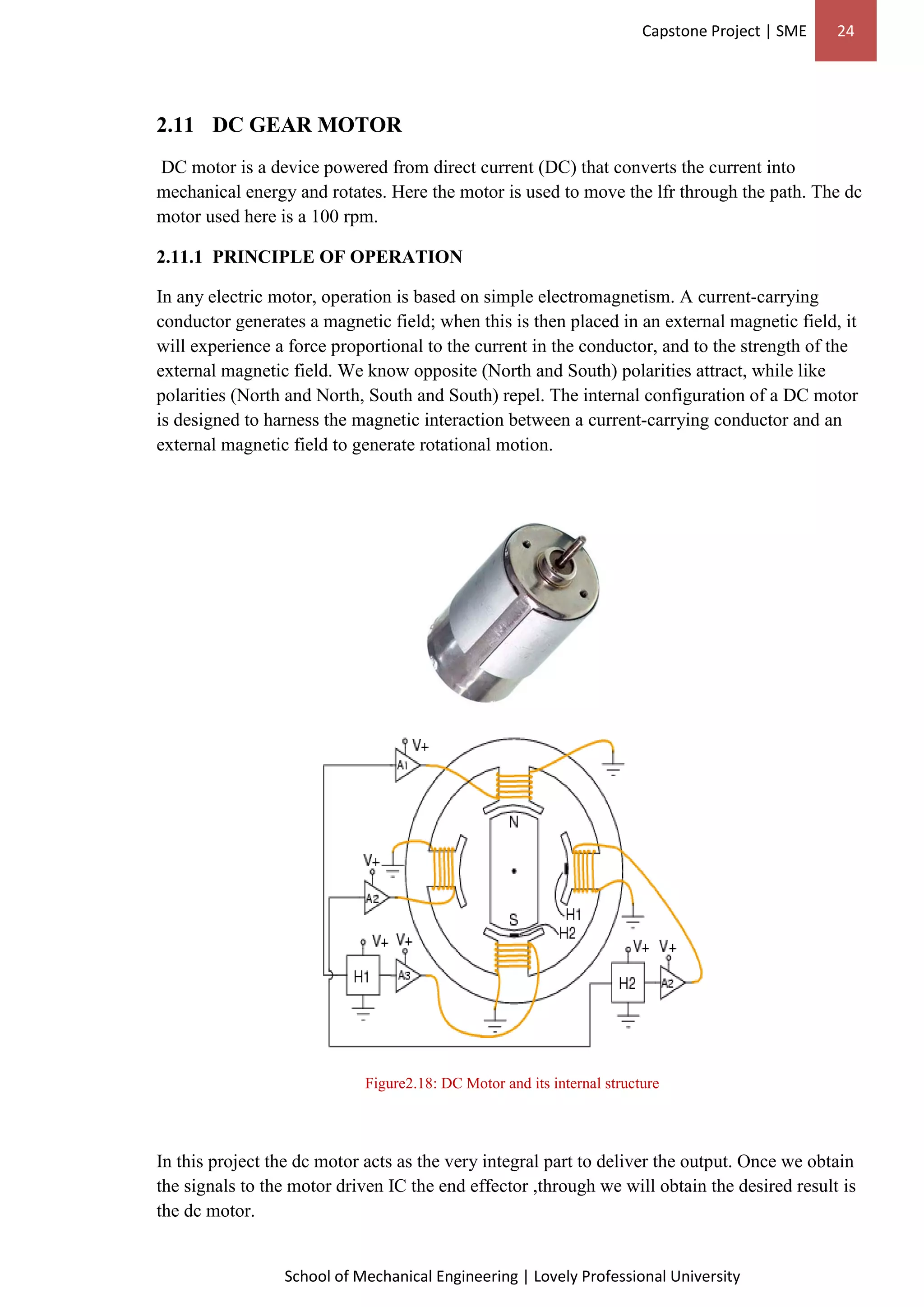 Capstone Project | SME 24

2.11 DC GEAR MOTOR

DC motor is a device powered from direct current (DC) that converts the current into mechanical energy and rotates. Here the motor is used to move the lfr through the path. The dc motor used here is a 100 rpm.

2.11.1 PRINCIPLE OF OPERATION

In any electric motor, operation is based on simple electromagnetism. A current-carrying conductor generates a magnetic field; when this is then placed in an external magnetic field, it will experience a force proportional to the current in the conductor, and to the strength of the external magnetic field. We know opposite (North and South) polarities attract, while like polarities (North and North, South and South) repel. The internal configuration of a DC motor is designed to harness the magnetic interaction between a current-carrying conductor and an external magnetic field to generate rotational motion.

V+
A1
N
V+
A2
S
H1
H2
V+ V+
H1
A3
V+ V+
H2
A2

Figure2.18: DC Motor and its internal structure

In this project the dc motor acts as the very integral part to deliver the output. Once we obtain the signals to the motor driven IC the end effector ,through we will obtain the desired result is the dc motor.

School of Mechanical Engineering | Lovely Professional University