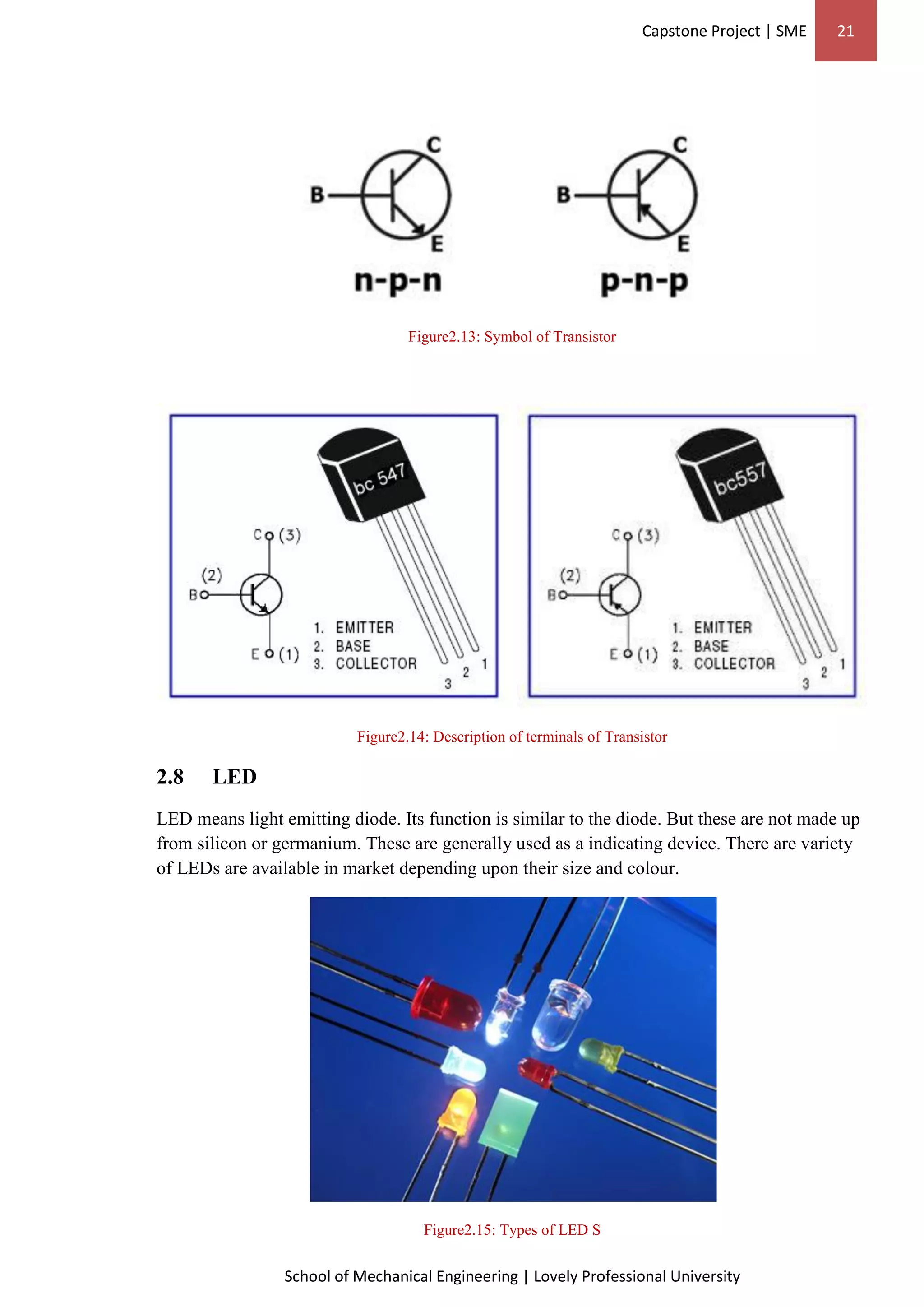 Capstone Project | SME 21

C
B
E
n-p-n

C
B
E
p-n-p

Figure2.13: Symbol of Transistor

bc 547
C (3)
(2)
B
E (1)
1. EMITTER
2. BASE
3. COLLECTOR
3 2 1

bc557
C (3)
(2)
B
E (1)
1. EMITTER
2. BASE
3. COLLECTOR
3 2 1

Figure2.14: Description of terminals of Transistor

2.8 LED

LED means light emitting diode. Its function is similar to the diode. But these are not made up from silicon or germanium. These are generally used as a indicating device. There are variety of LEDs are available in market depending upon their size and colour.

Figure2.15: Types of LED S

School of Mechanical Engineering | Lovely Professional University