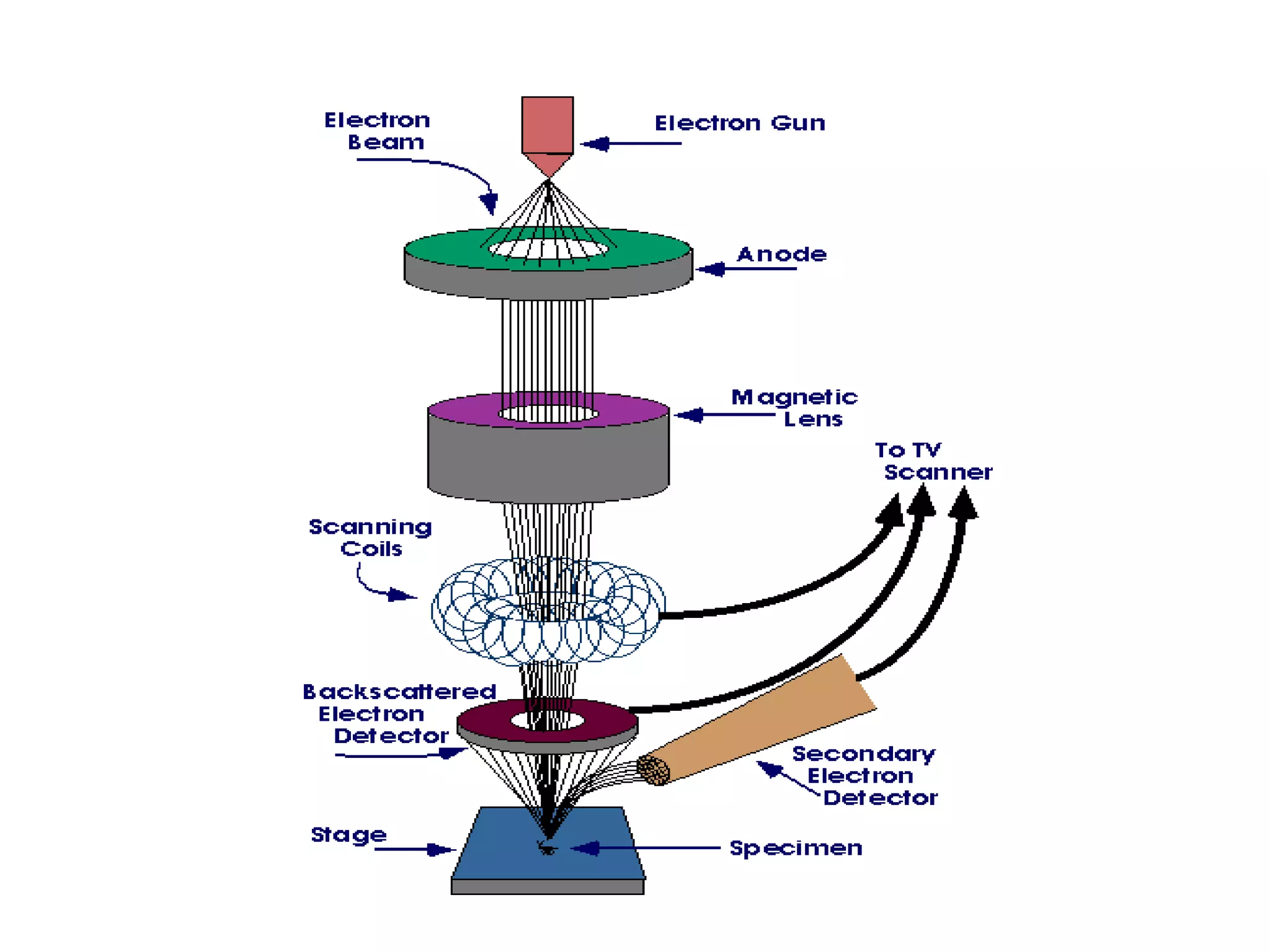 Electron Beam

Electron Gun

Anode

Magnetic Lens

To TV Scanner

Scanning Coils

Backscattered Electron Detector

Secondary Electron Detector

Stage

Specimen