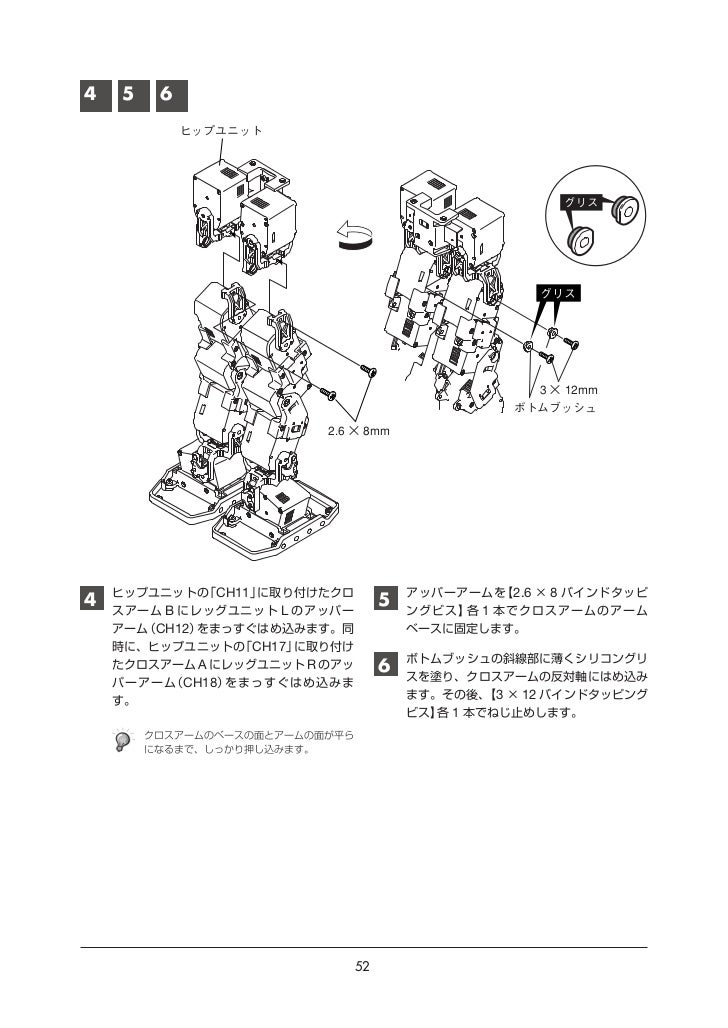 4 5 6

ヒップユニット

グリス

グリス

3 × 12mm

ボトムブッシュ

2.6 × 8mm

4 ヒップユニットの「CH11」に取り付けたクロスアーム B にレッグユニット L のアッパーアーム (CH12) をまっすぐはめ込みます。同時に、ヒップユニットの「CH17」に取り付けたクロスアーム A にレッグユニット R のアッパーアーム (CH18) をまっすぐはめ込みます。

クロスアームのベースの面とアームの面が平らになるまで、しっかり押し込みます。

5 アッパーアームを【2.6 × 8 バインドタッピングビス】各 1 本でクロスアームのアームベースに固定します。

6 ボトムブッシュの斜線部に薄くシリコングリスを塗り、クロスアームの反対軸にはめ込みます。その後、【3 × 12 バインドタッピングビス】各 1 本でねじ止めします。

52