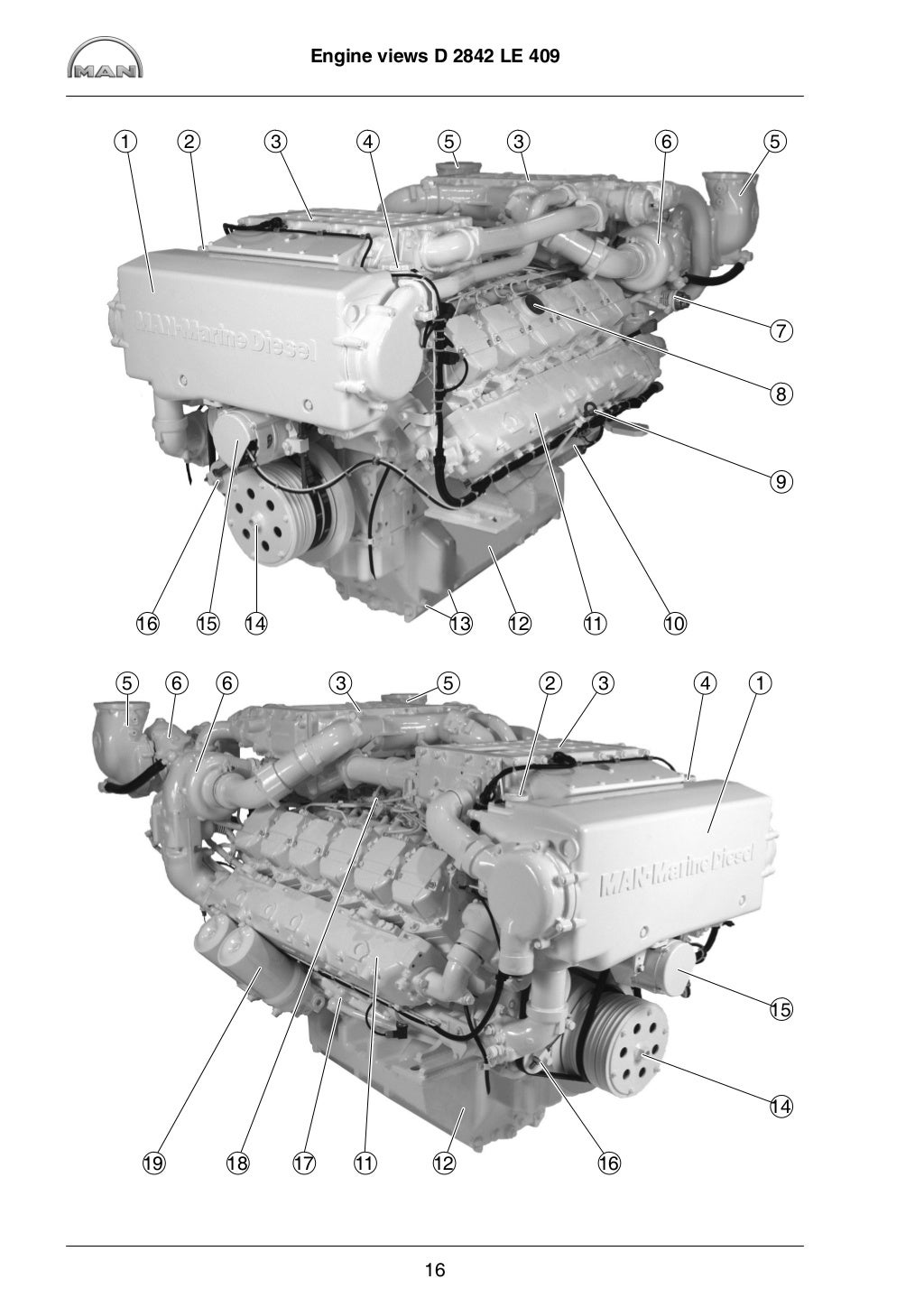 MAN

Engine views D 2842 LE 409

1 2 3 4 5 3 6 5

MAN-Marine Diesel

7

8

9

16 15 14 13 12 11 10

5 6 6 3 5 2 3 4 1

MAN-Marine Diesel

15

14

19 18 17 11 12 16

16