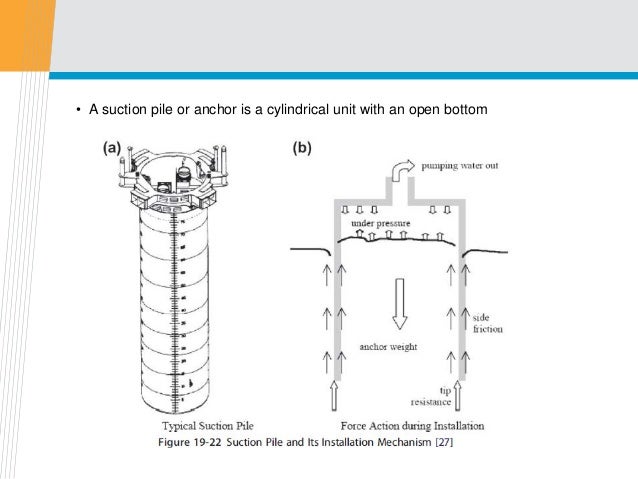 • A suction pile or anchor is a cylindrical unit with an open bottom

(a)

(b)

pumping water out

under pressure

side friction

anchor weight

tip resistance

Typical Suction Pile

Force Action during Installation

Figure 19-22 Suction Pile and Its Installation Mechanism [27]