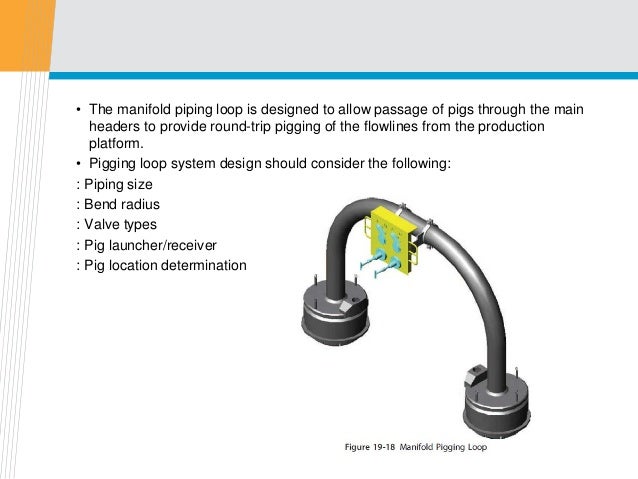 • The manifold piping loop is designed to allow passage of pigs through the main headers to provide round-trip pigging of the flowlines from the production platform.

• Pigging loop system design should consider the following:

: Piping size
: Bend radius
: Valve types
: Pig launcher/receiver
: Pig location determination

Figure 19-18 Manifold Pigging Loop