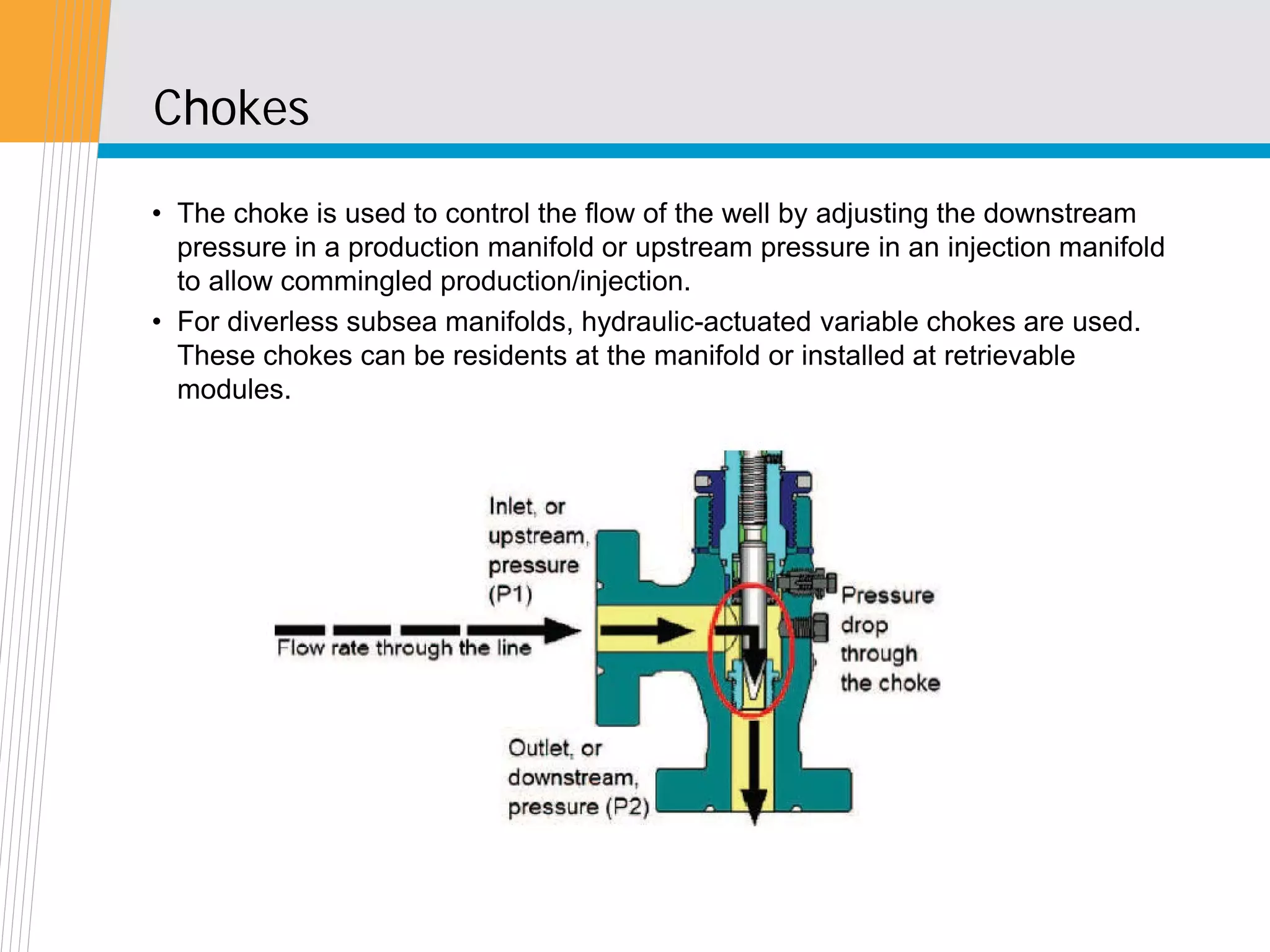 Chokes

• The choke is used to control the flow of the well by adjusting the downstream pressure in a production manifold or upstream pressure in an injection manifold to allow commingled production/injection.
• For diverless subsea manifolds, hydraulic-actuated variable chokes are used. These chokes can be residents at the manifold or installed at retrievable modules.

Inlet, or upstream, pressure (P1)

Flow rate through the line

Pressure drop through the choke

Outlet, or downstream, pressure (P2)