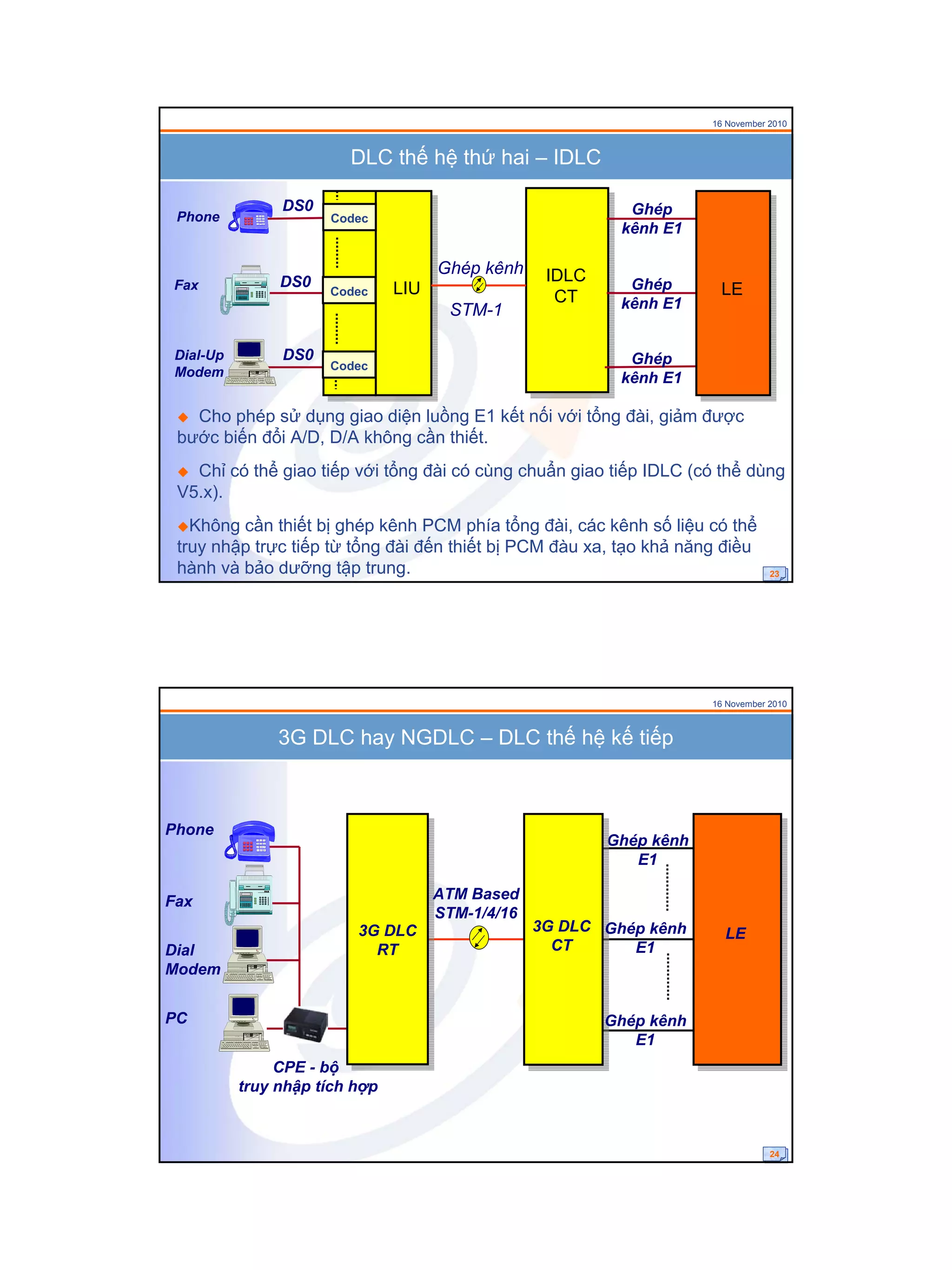 16 November 2010

DLC thế hệ thứ hai – IDLC

Phone DS0 Codec

Fax DS0 Codec

Dial-Up Modem DS0 Codec

LIU

Ghép kênh STM-1

IDLC CT

Ghép kênh E1

Ghép kênh E1

Ghép kênh E1

LE

◆ Cho phép sử dụng giao diện luồng E1 kết nối với tổng đài, giảm được bước biến đổi A/D, D/A không cần thiết.

◆ Chỉ có thể giao tiếp với tổng đài có cùng chuẩn giao tiếp IDLC (có thể dùng V5.x).

◆Không cần thiết bị ghép kênh PCM phía tổng đài, các kênh số liệu có thể truy nhập trực tiếp từ tổng đài đến thiết bị PCM đàu xa, tạo khả năng điều hành và bảo dưỡng tập trung.

23

16 November 2010

3G DLC hay NGDLC – DLC thế hệ kế tiếp

Phone

Fax

Dial Modem

PC

CPE - bộ truy nhập tích hợp

3G DLC RT

ATM Based STM-1/4/16

3G DLC CT

Ghép kênh E1

Ghép kênh E1

Ghép kênh E1

LE

24