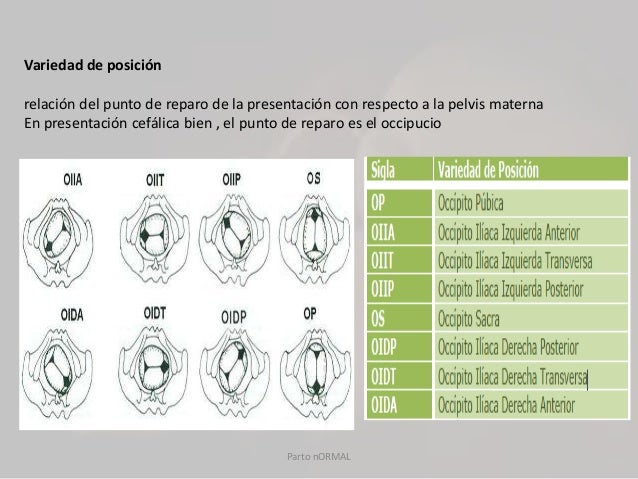 Variedad de posición

relación del punto de reparo de la presentación con respecto a la pelvis materna
En presentación cefálica bien , el punto de reparo es el occipucio

OIIA OIIT OIIP OS

OIDA OIDT OIDP OP

| Sigla | Variedad de Posición |
|---|---|
| OP | Occípito Púbica |
| OIIA | Occípito Ilíaca Izquierda Anterior |
| OIIT | Occípito Ilíaca Izquierda Transversa |
| OIIP | Occípito Ilíaca Izquierda Posterior |
| OS | Occípito Sacra |
| OIDP | Occípito Ilíaca Derecha Posterior |
| OIDT | Occípito Ilíaca Derecha Transversa |
| OIDA | Occípito Ilíaca Derecha Anterior |

Parto nORMAL