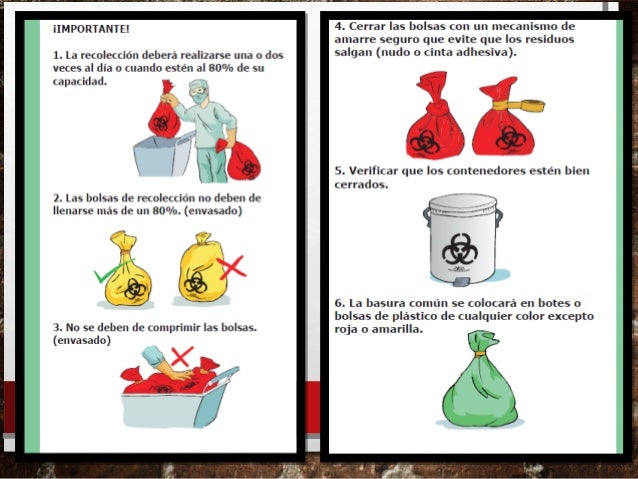 ¡IMPORTANTE!

1. La recolección deberá realizarse una o dos veces al día o cuando estén al 80% de su capacidad.

2. Las bolsas de recolección no deben de llenarse más de un 80%. (envasado)

3. No se deben de comprimir las bolsas. (envasado)

4. Cerrar las bolsas con un mecanismo de amarre seguro que evite que los residuos salgan (nudo o cinta adhesiva).

5. Verificar que los contenedores estén bien cerrados.

6. La basura común se colocará en botes o bolsas de plástico de cualquier color excepto roja o amarilla.