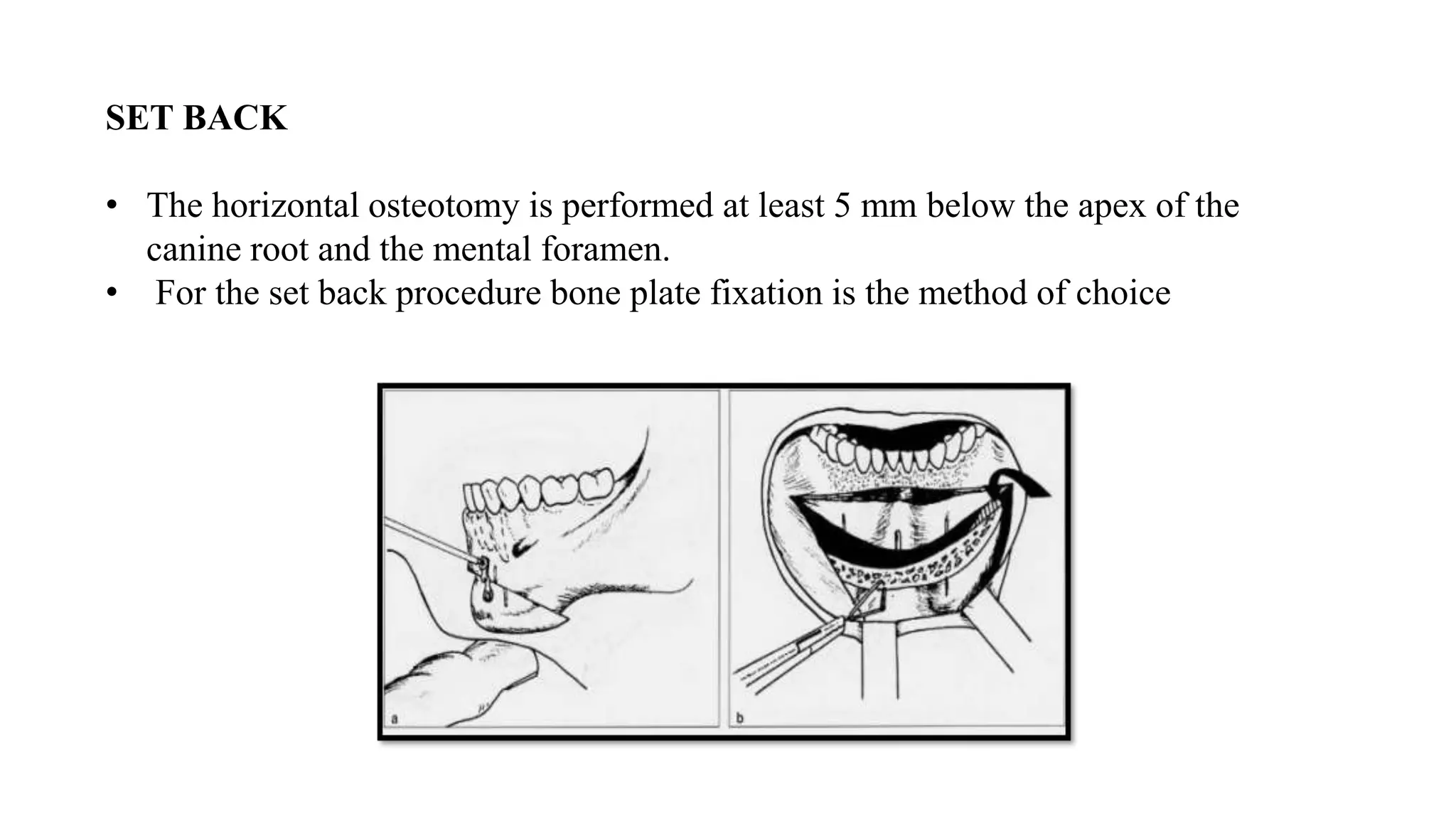 SET BACK

• The horizontal osteotomy is performed at least 5 mm below the apex of the canine root and the mental foramen.
• For the set back procedure bone plate fixation is the method of choice

a

b