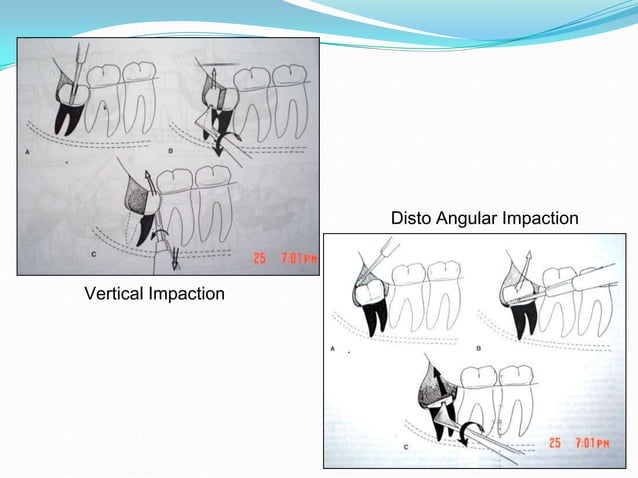 A

B

C

25 7:01PM

Vertical Impaction

Disto Angular Impaction

A

B

C

25 7:01PM