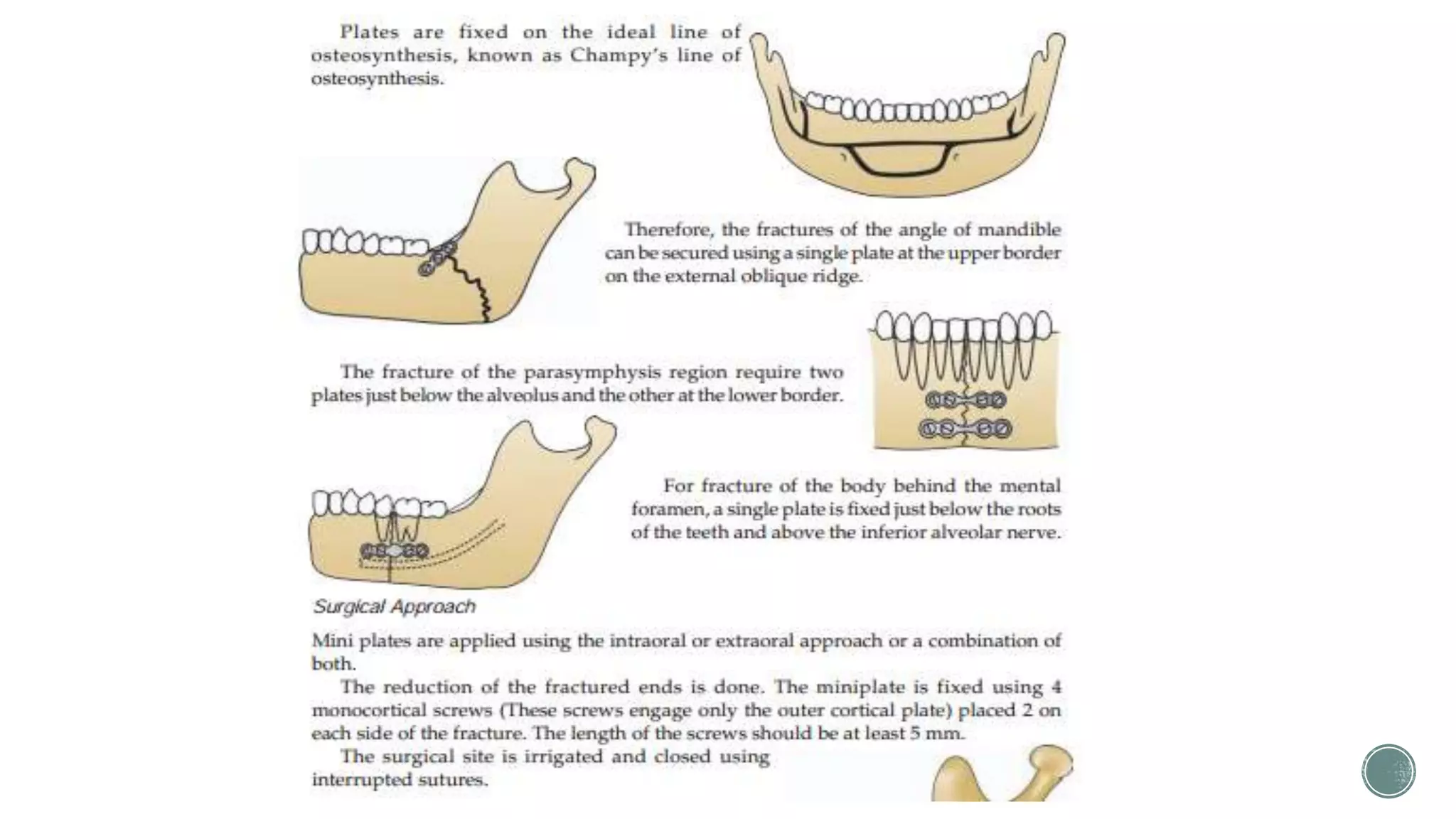 Plates are fixed on the ideal line of osteosynthesis, known as Champy's line of osteosynthesis.

Therefore, the fractures of the angle of mandible can be secured using a single plate at the upper border on the external oblique ridge.

The fracture of the parasymphysis region require two plates just below the alveolus and the other at the lower border.

For fracture of the body behind the mental foramen, a single plate is fixed just below the roots of the teeth and above the inferior alveolar nerve.

Surgical Approach

Mini plates are applied using the intraoral or extraoral approach or a combination of both.

The reduction of the fractured ends is done. The miniplate is fixed using 4 monocortical screws (These screws engage only the outer cortical plate) placed 2 on each side of the fracture. The length of the screws should be at least 5 mm.

The surgical site is irrigated and closed using interrupted sutures.