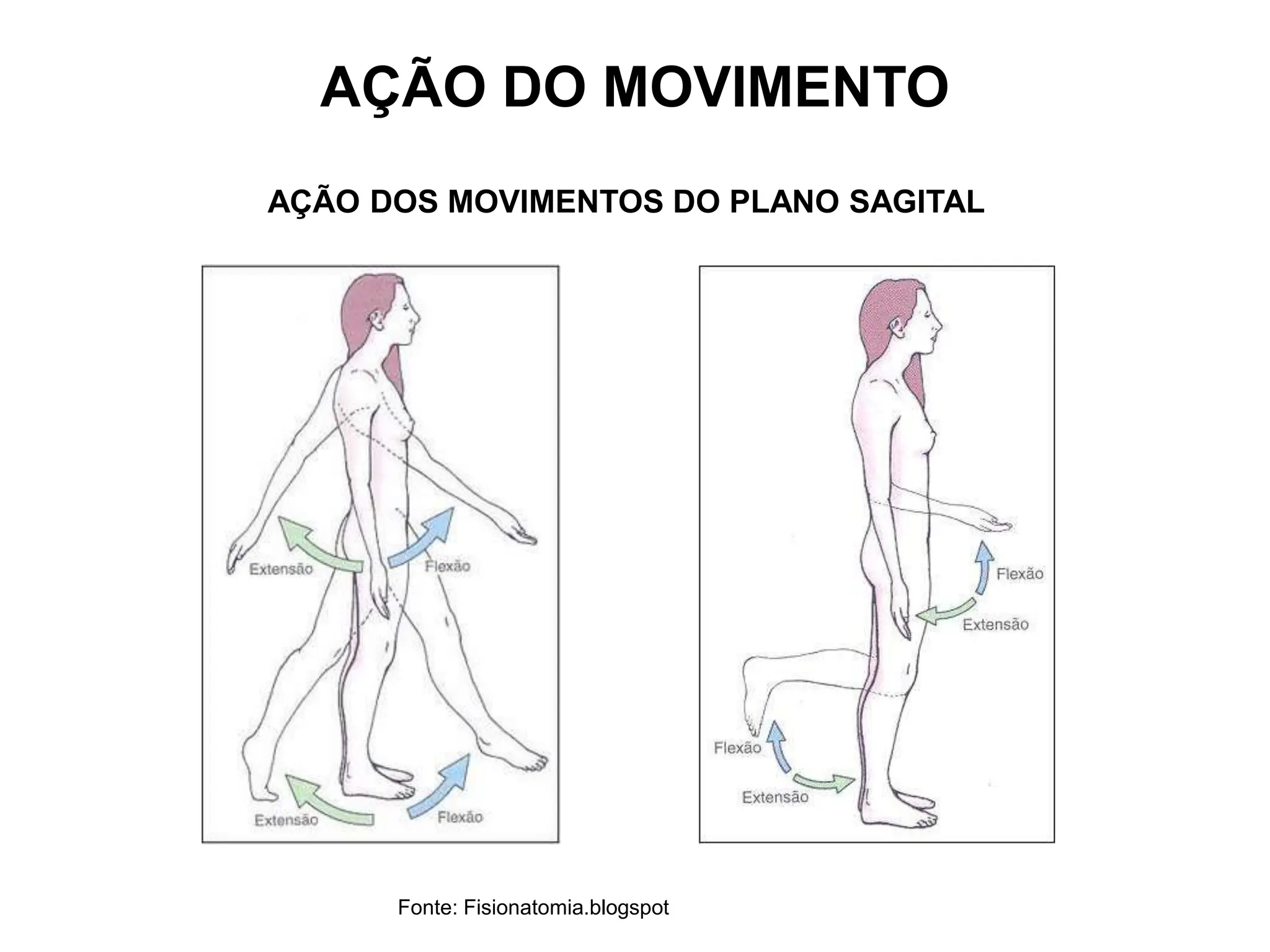 AÇÃO DO MOVIMENTO

AÇÃO DOS MOVIMENTOS DO PLANO SAGITAL

Extensão

Flexão

Extensão

Flexão

Flexão

Extensão

Flexão

Extensão

Fonte: Fisionatomia.blogspot