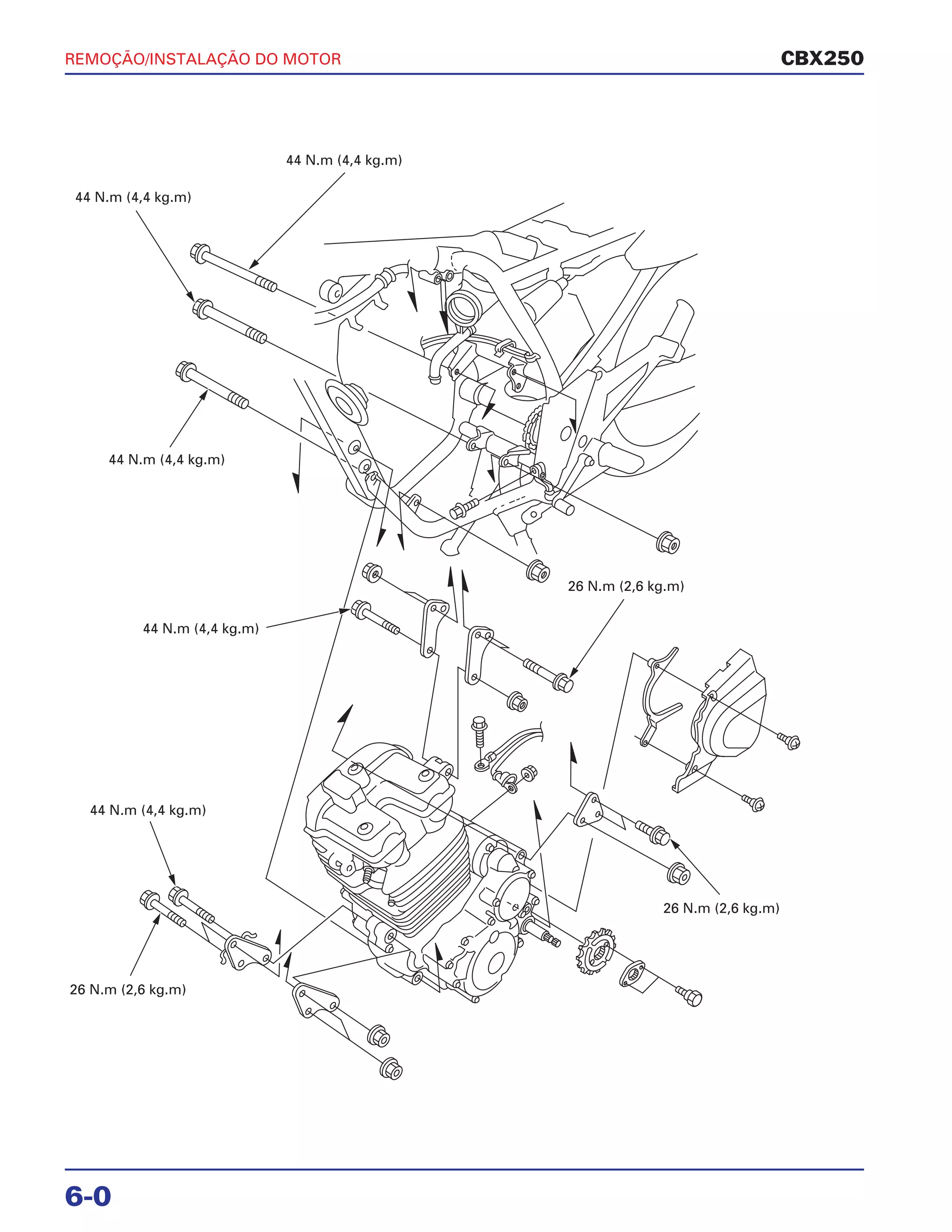 REMOÇÃO/INSTALAÇÃO DO MOTOR

CBX250

44 N.m (4,4 kg.m)

44 N.m (4,4 kg.m)

44 N.m (4,4 kg.m)

26 N.m (2,6 kg.m)

44 N.m (4,4 kg.m)

44 N.m (4,4 kg.m)

26 N.m (2,6 kg.m)

26 N.m (2,6 kg.m)

6-0