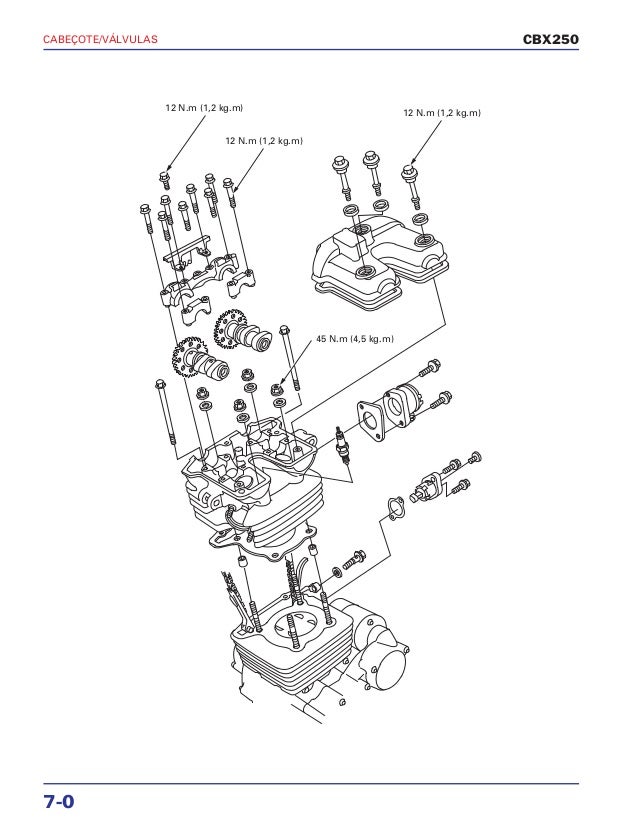 CABEÇOTE/VÁLVULAS

CBX250

12 N.m (1,2 kg.m)

12 N.m (1,2 kg.m)

12 N.m (1,2 kg.m)

45 N.m (4,5 kg.m)

7-0