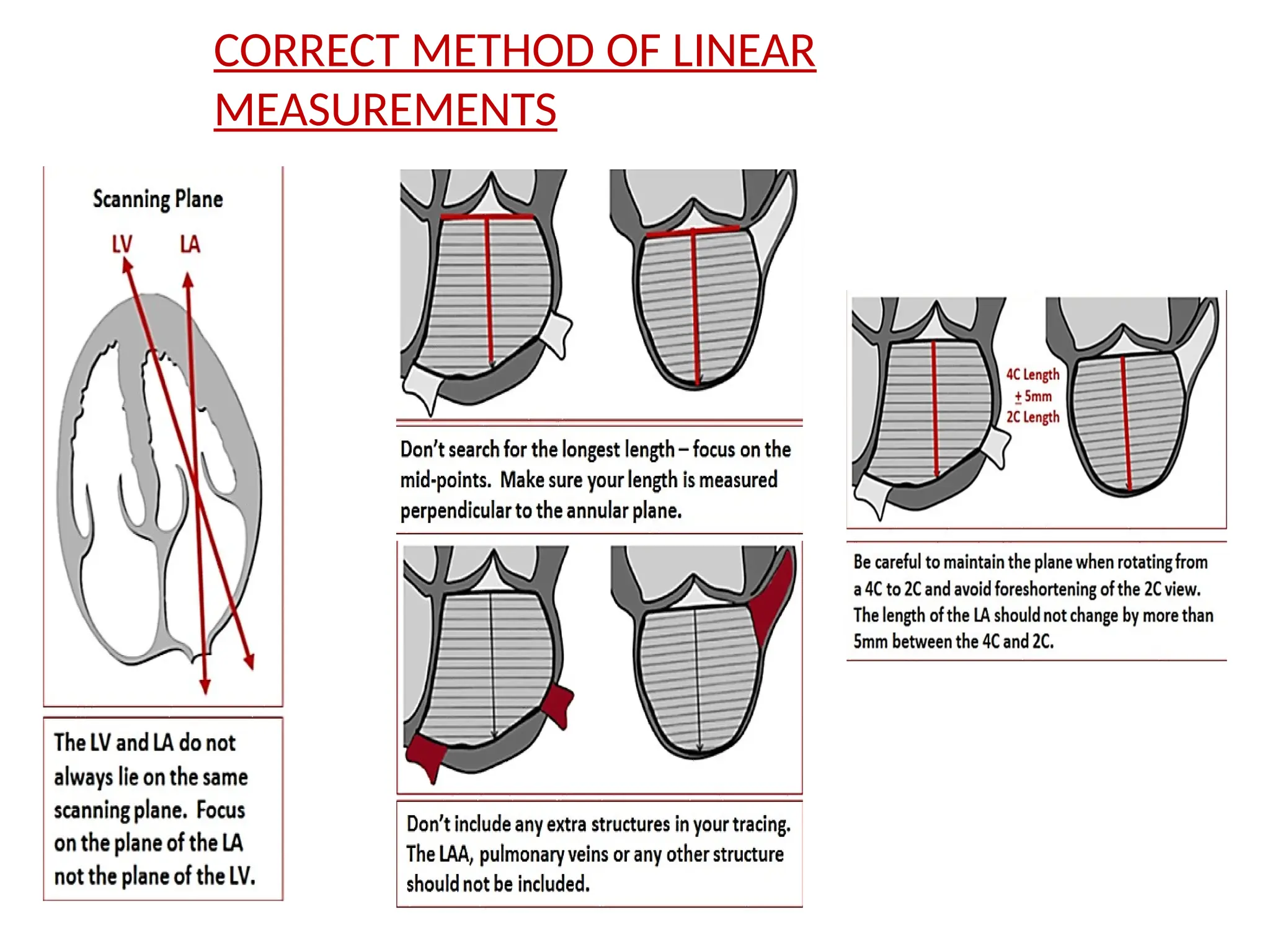 CORRECT METHOD OF LINEAR MEASUREMENTS

Scanning Plane

LV LA

The LV and LA do not always lie on the same scanning plane. Focus on the plane of the LA not the plane of the LV.

Don't search for the longest length – focus on the mid-points. Make sure your length is measured perpendicular to the annular plane.

Don't include any extra structures in your tracing. The LAA, pulmonary veins or any other structure should not be included.

4C Length
$\pm$ 5mm
2C Length

Be careful to maintain the plane when rotating from a 4C to 2C and avoid foreshortening of the 2C view. The length of the LA should not change by more than 5mm between the 4C and 2C.