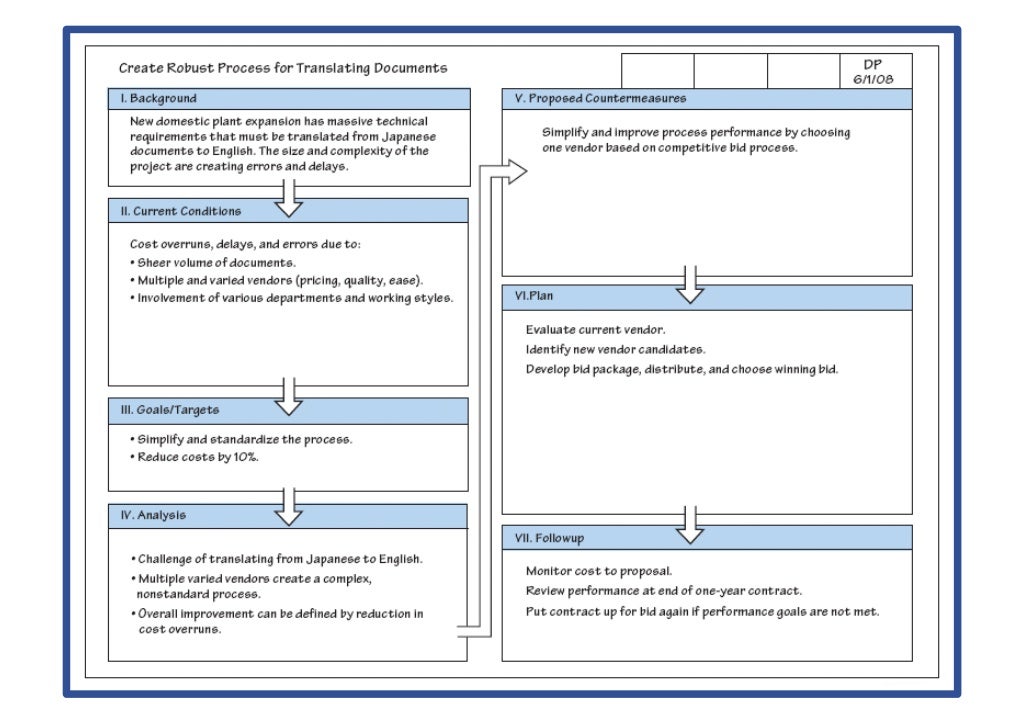 Create Robust Process for Translating Documents

DP
6/1/08

I. Background

New domestic plant expansion has massive technical requirements that must be translated from Japanese documents to English. The size and complexity of the project are creating errors and delays.

II. Current Conditions

Cost overruns, delays, and errors due to:
• Sheer volume of documents.
• Multiple and varied vendors (pricing, quality, ease).
• Involvement of various departments and working styles.

III. Goals/Targets

• Simplify and standardize the process.
• Reduce costs by 10%.

IV. Analysis

• Challenge of translating from Japanese to English.
• Multiple varied vendors create a complex, nonstandard process.
• Overall improvement can be defined by reduction in cost overruns.

V. Proposed Countermeasures

Simplify and improve process performance by choosing one vendor based on competitive bid process.

VI.Plan

Evaluate current vendor.
Identify new vendor candidates.
Develop bid package, distribute, and choose winning bid.

VII. Followup

Monitor cost to proposal.
Review performance at end of one-year contract.
Put contract up for bid again if performance goals are not met.