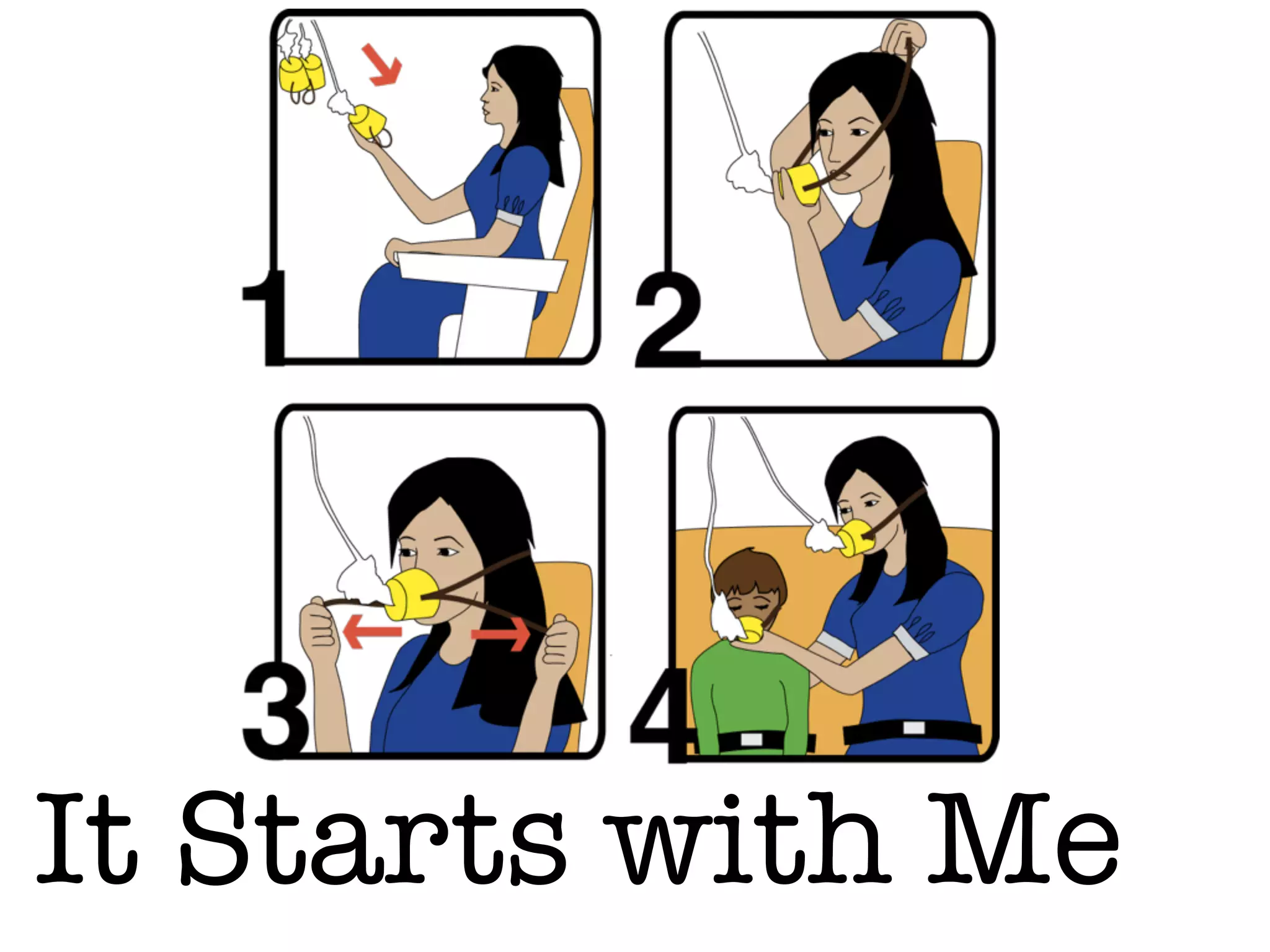 1
2
3
4
It Starts with Me