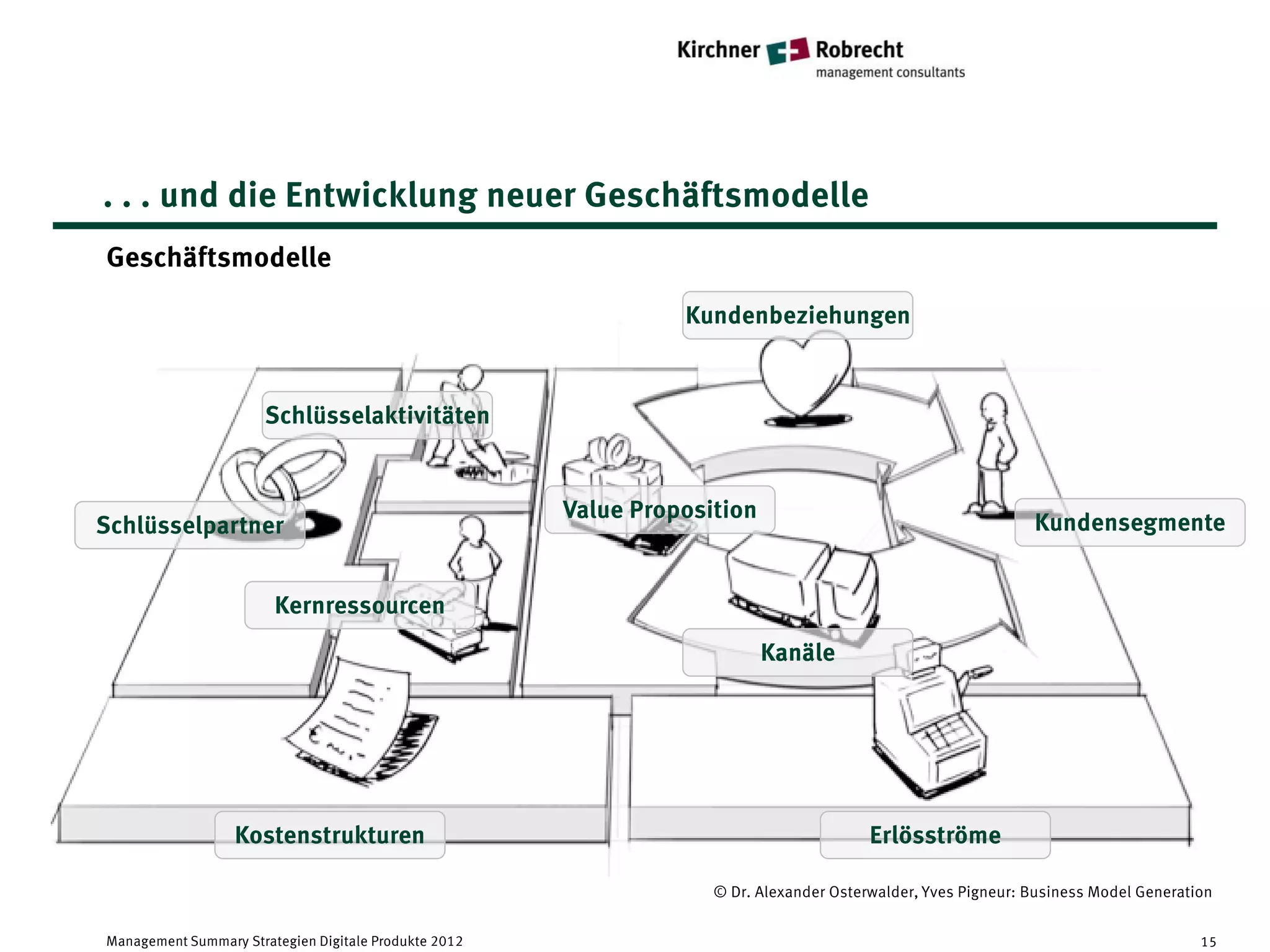 Kirchner Robrecht
management consultants

. . . und die Entwicklung neuer Geschäftsmodelle

Geschäftsmodelle

Kundenbeziehungen

Schlüsselaktivitäten

Schlüsselpartner

Value Proposition

Kundensegmente

Kernressourcen

Kanäle

Kostenstrukturen

Erlösströme

© Dr. Alexander Osterwalder, Yves Pigneur: Business Model Generation

Management Summary Strategien Digitale Produkte 2012

15