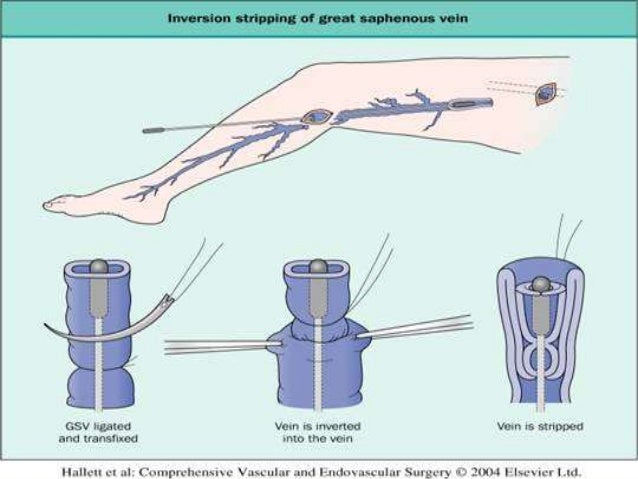 Inversion stripping of great saphenous vein

GSV ligated and transfixed

Vein is inverted into the vein

Vein is stripped

Hallett et al: Comprehensive Vascular and Endovascular Surgery © 2004 Elsevier Ltd.