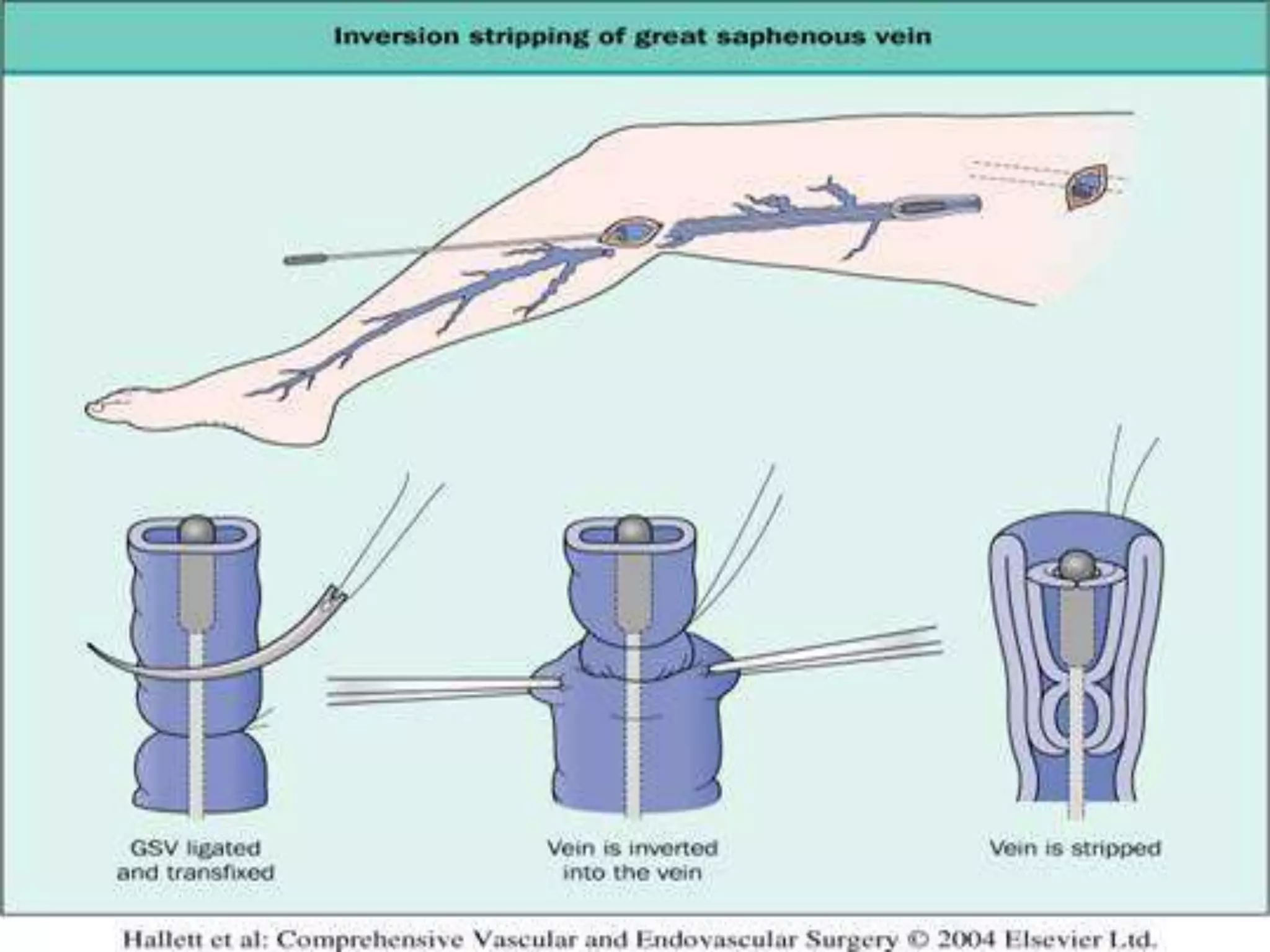 Inversion stripping of great saphenous vein

GSV ligated and transfixed

Vein is inverted into the vein

Vein is stripped

Hallett et al: Comprehensive Vascular and Endovascular Surgery © 2004 Elsevier Ltd.