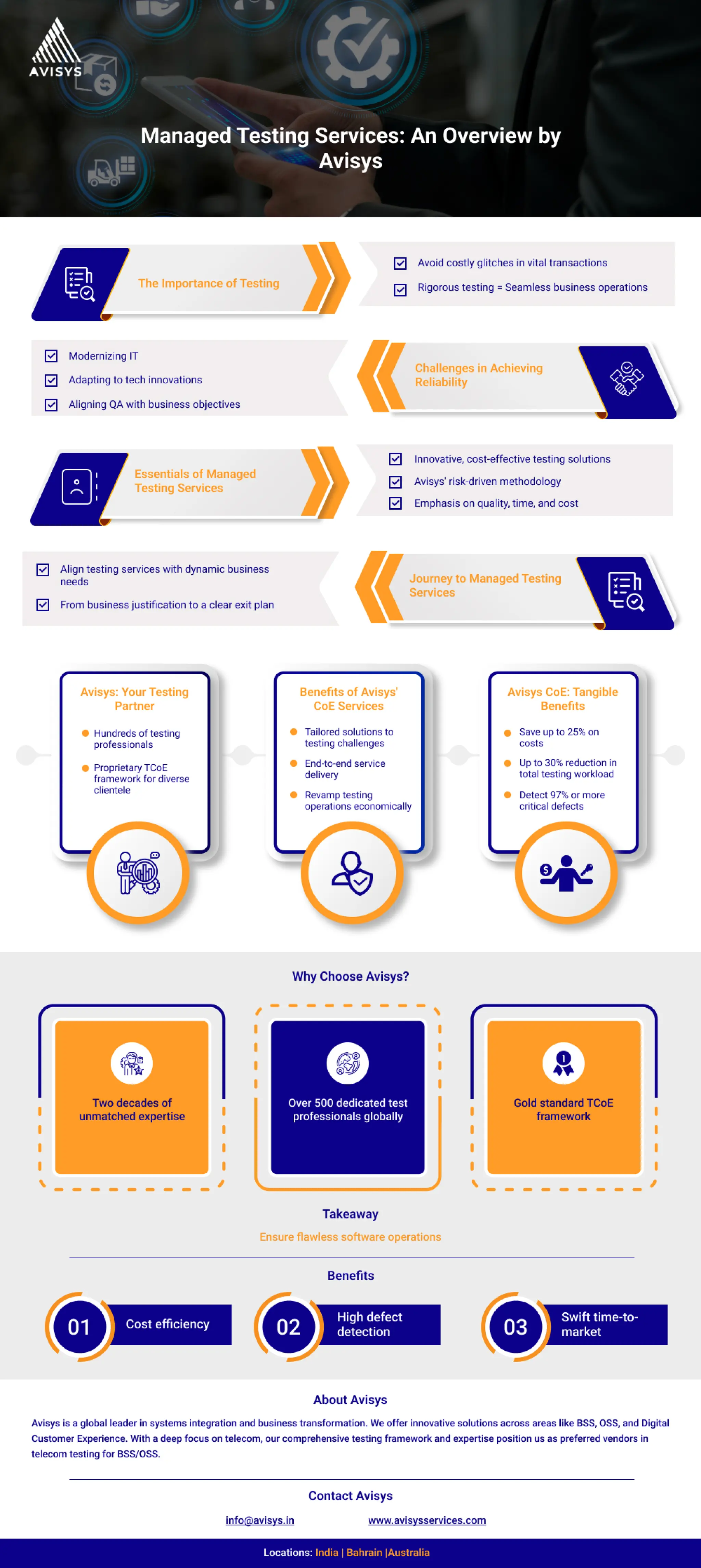 AVISYS

Managed Testing Services: An Overview by Avisys

The Importance of Testing

Avoid costly glitches in vital transactions

Rigorous testing = Seamless business operations

Modernizing IT

Adapting to tech innovations

Aligning QA with business objectives

Challenges in Achieving Reliability

Essentials of Managed Testing Services

Innovative, cost-effective testing solutions

Avisys' risk-driven methodology

Emphasis on quality, time, and cost

Align testing services with dynamic business needs

From business justification to a clear exit plan

Journey to Managed Testing Services

Avisys: Your Testing Partner

Hundreds of testing professionals

Proprietary TCoE framework for diverse clientele

Benefits of Avisys' CoE Services

Tailored solutions to testing challenges

End-to-end service delivery

Revamp testing operations economically

Avisys CoE: Tangible Benefits

Save up to 25% on costs

Up to 30% reduction in total testing workload

Detect 97% or more critical defects

Why Choose Avisys?

Two decades of unmatched expertise

Over 500 dedicated test professionals globally

Gold standard TCoE framework

Takeaway

Ensure flawless software operations

Benefits

01 Cost efficiency

02 High defect detection

03 Swift time-to-market

About Avisys

Avisys is a global leader in systems integration and business transformation. We offer innovative solutions across areas like BSS, OSS, and Digital Customer Experience. With a deep focus on telecom, our comprehensive testing framework and expertise position us as preferred vendors in telecom testing for BSS/OSS.

Contact Avisys

info@avisys.in

www.avisysservices.com

Locations: India | Bahrain |Australia