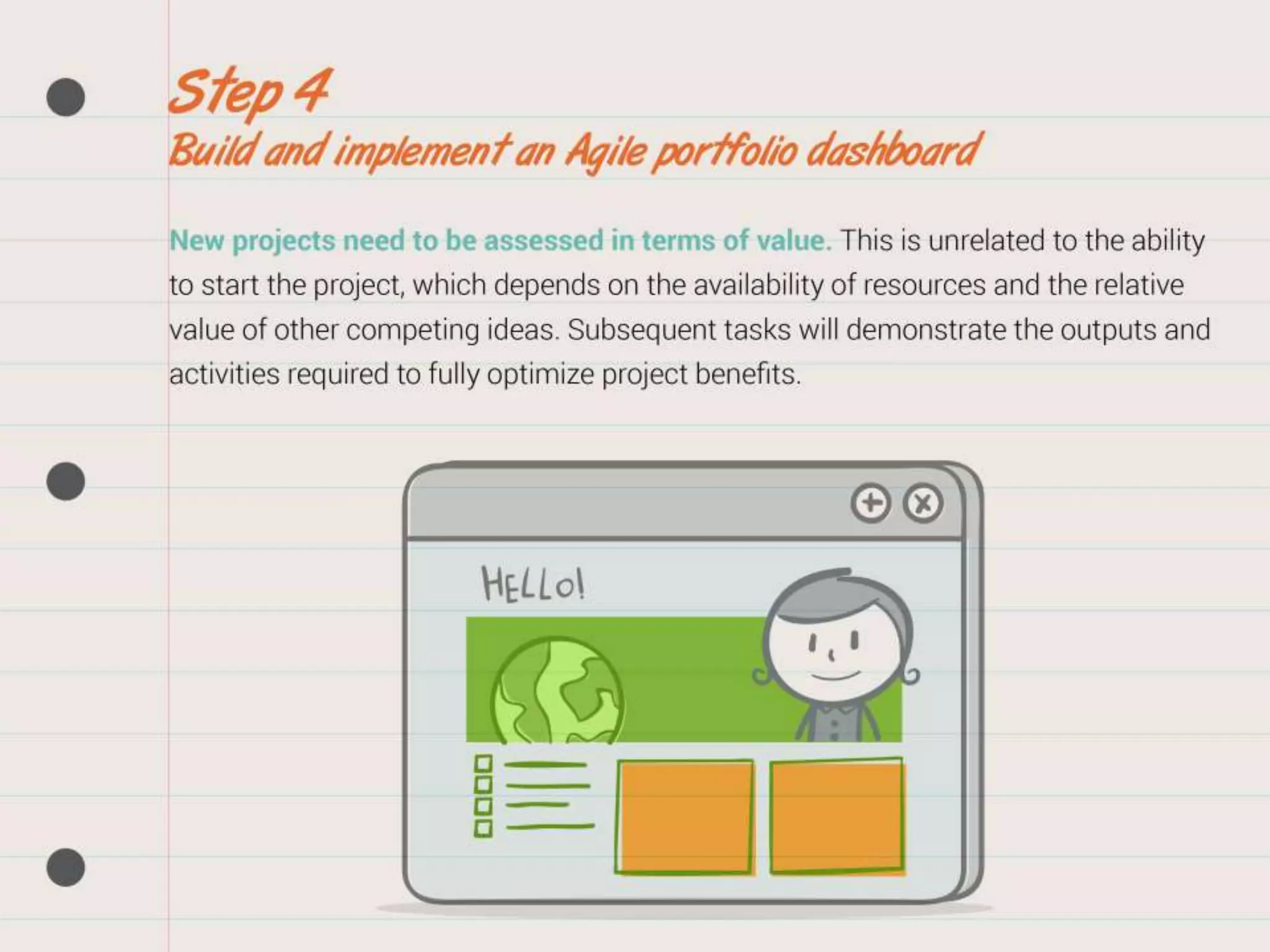 Step 4

Build and implement an Agile portfolio dashboard

New projects need to be assessed in terms of value. This is unrelated to the ability to start the project, which depends on the availability of resources and the relative value of other competing ideas. Subsequent tasks will demonstrate the outputs and activities required to fully optimize project benefits.

HELLO!