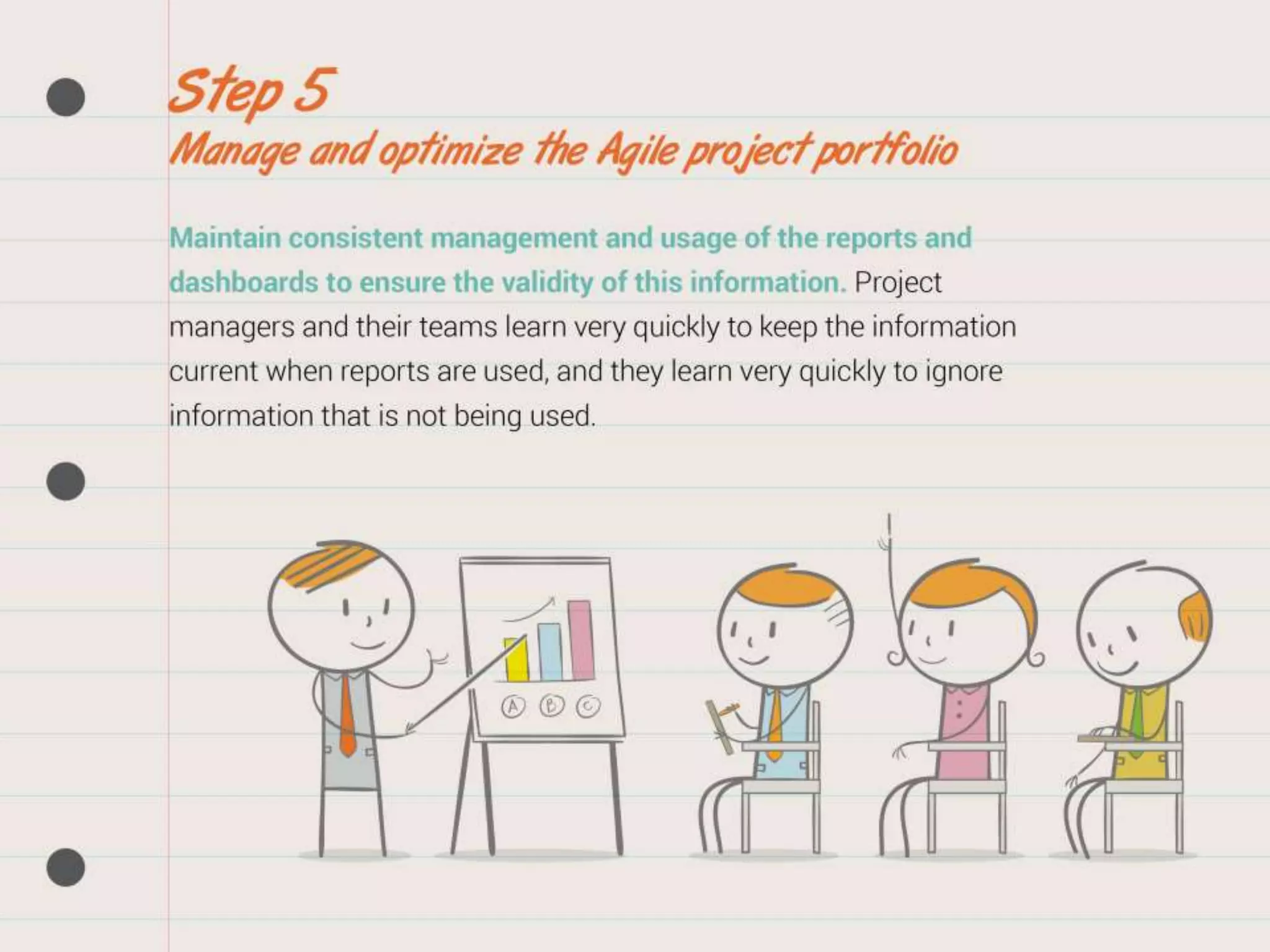 Step 5
Manage and optimize the Agile project portfolio

Maintain consistent management and usage of the reports and dashboards to ensure the validity of this information. Project managers and their teams learn very quickly to keep the information current when reports are used, and they learn very quickly to ignore information that is not being used.

A B C