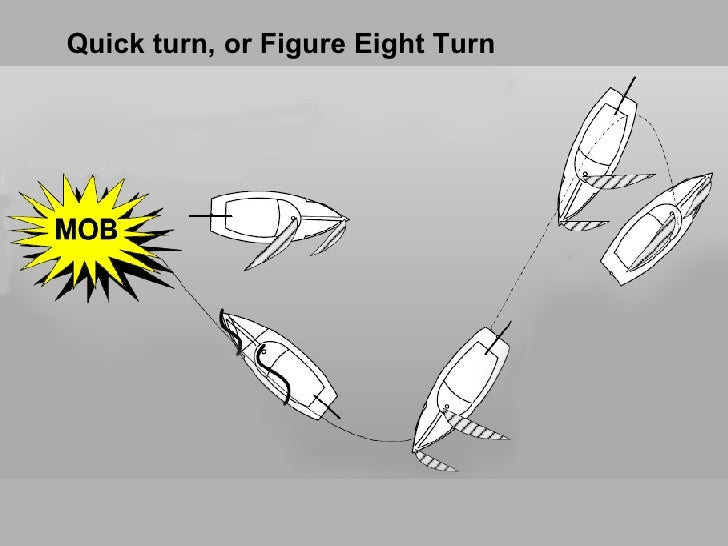 Quick turn, or Figure Eight Turn

MOB