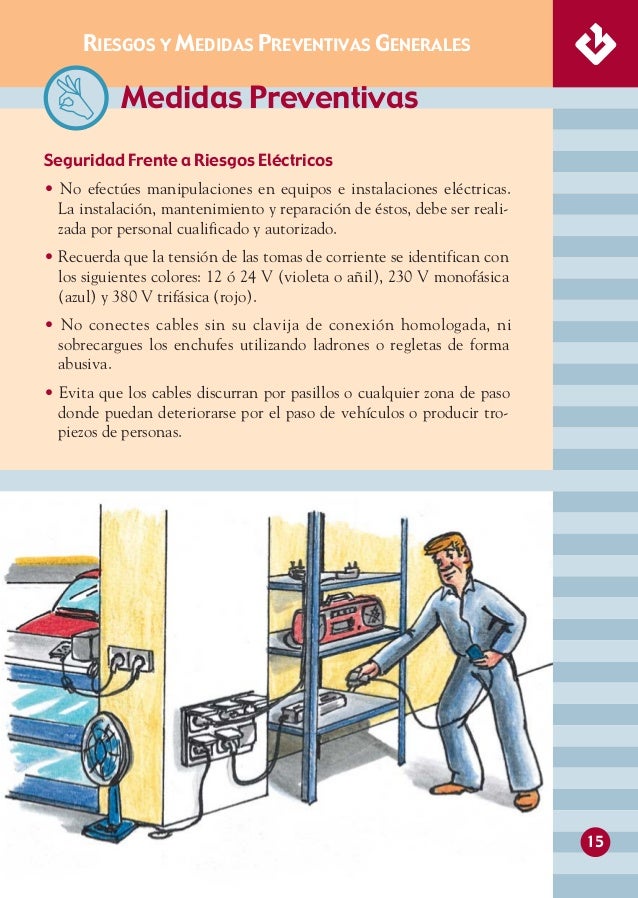 RIESGOS Y MEDIDAS PREVENTIVAS GENERALES

Medidas Preventivas

Seguridad Frente a Riesgos Eléctricos

• No efectúes manipulaciones en equipos e instalaciones eléctricas. La instalación, mantenimiento y reparación de éstos, debe ser realizada por personal cualificado y autorizado.

• Recuerda que la tensión de las tomas de corriente se identifican con los siguientes colores: 12 ó 24 V (violeta o añil), 230 V monofásica (azul) y 380 V trifásica (rojo).

• No conectes cables sin su clavija de conexión homologada, ni sobrecargues los enchufes utilizando ladrones o regletas de forma abusiva.

• Evita que los cables discurran por pasillos o cualquier zona de paso donde puedan deteriorarse por el paso de vehículos o producir tropiezos de personas.

15