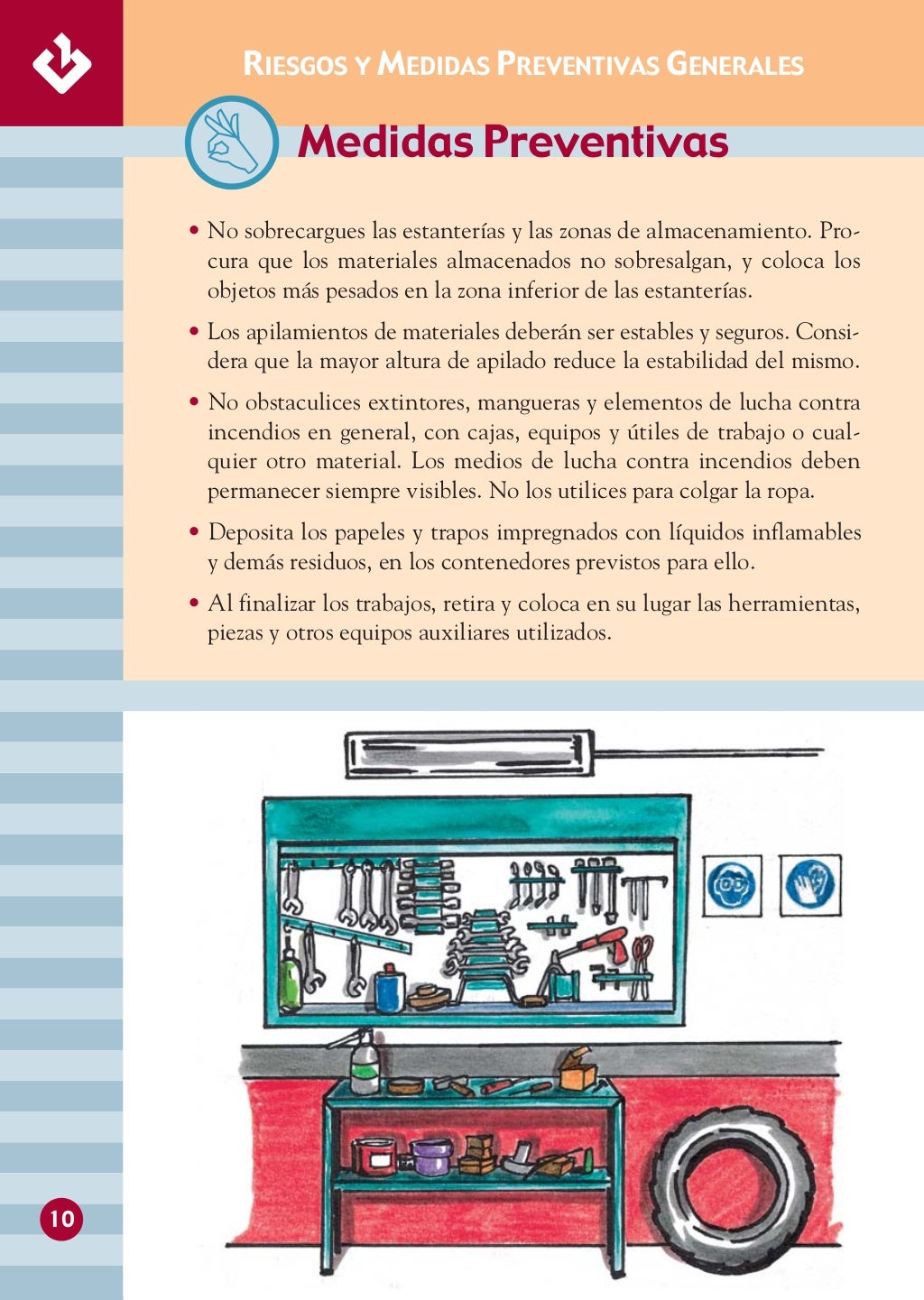 RIESGOS Y MEDIDAS PREVENTIVAS GENERALES

Medidas Preventivas

• No sobrecargues las estanterías y las zonas de almacenamiento. Procura que los materiales almacenados no sobresalgan, y coloca los objetos más pesados en la zona inferior de las estanterías.

• Los apilamientos de materiales deberán ser estables y seguros. Considera que la mayor altura de apilado reduce la estabilidad del mismo.

• No obstaculices extintores, mangueras y elementos de lucha contra incendios en general, con cajas, equipos y útiles de trabajo o cualquier otro material. Los medios de lucha contra incendios deben permanecer siempre visibles. No los utilices para colgar la ropa.

• Deposita los papeles y trapos impregnados con líquidos inflamables y demás residuos, en los contenedores previstos para ello.

• Al finalizar los trabajos, retira y coloca en su lugar las herramientas, piezas y otros equipos auxiliares utilizados.

10