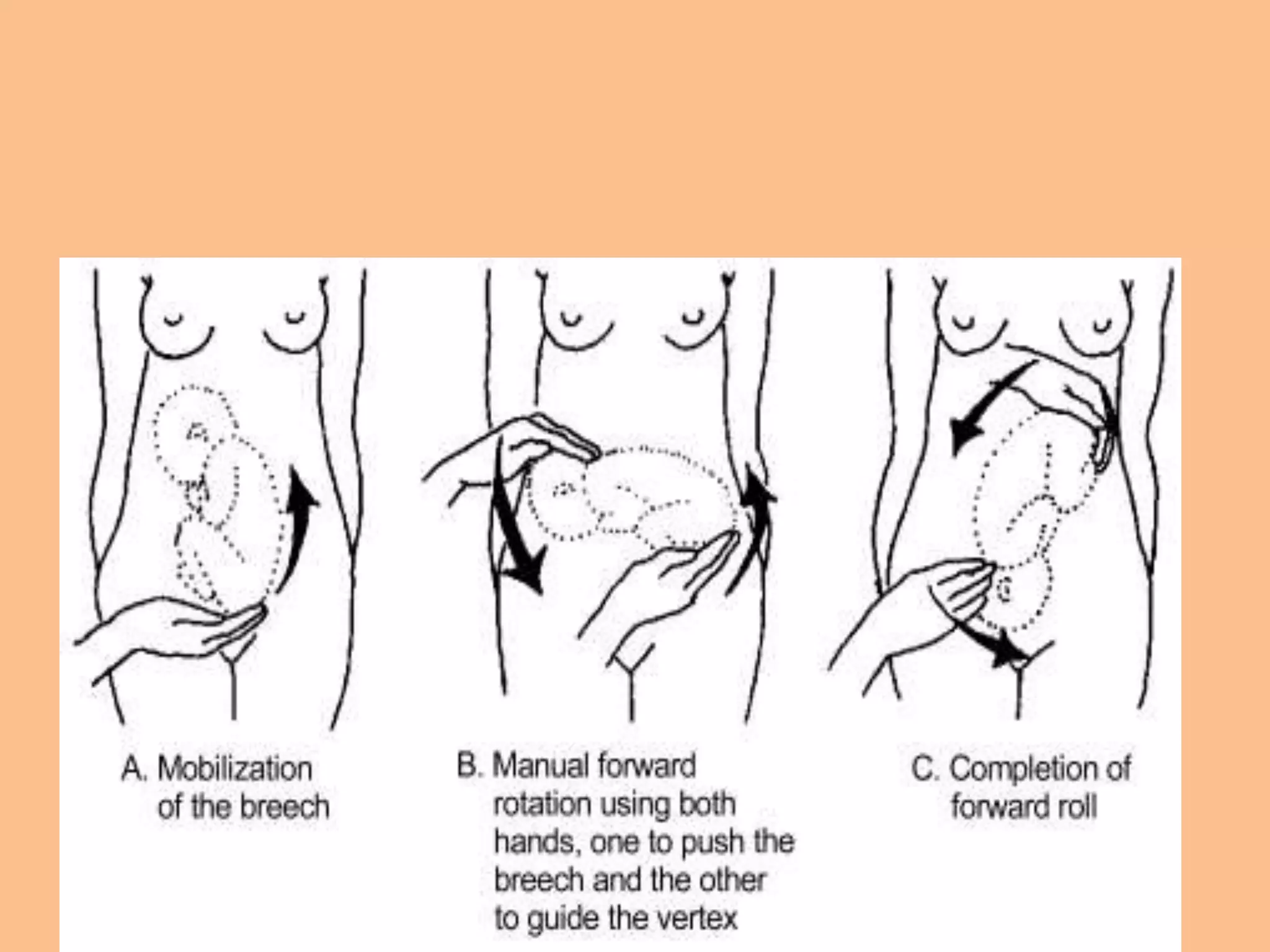 A. Mobilization of the breech

B. Manual forward rotation using both hands, one to push the breech and the other to guide the vertex

C. Completion of forward roll