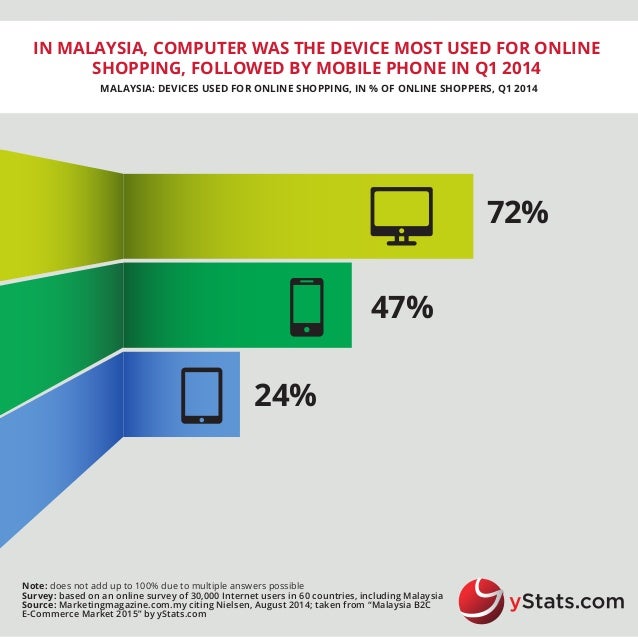 IN MALAYSIA, COMPUTER WAS THE DEVICE MOST USED FOR ONLINE SHOPPING, FOLLOWED BY MOBILE PHONE IN Q1 2014

MALAYSIA: DEVICES USED FOR ONLINE SHOPPING, IN % OF ONLINE SHOPPERS, Q1 2014

72%

47%

24%

Note: does not add up to 100% due to multiple answers possible
Survey: based on an online survey of 30,000 Internet users in 60 countries, including Malaysia
Source: Marketingmagazine.com.my citing Nielsen, August 2014; taken from "Malaysia B2C E-Commerce Market 2015" by yStats.com

yStats.com