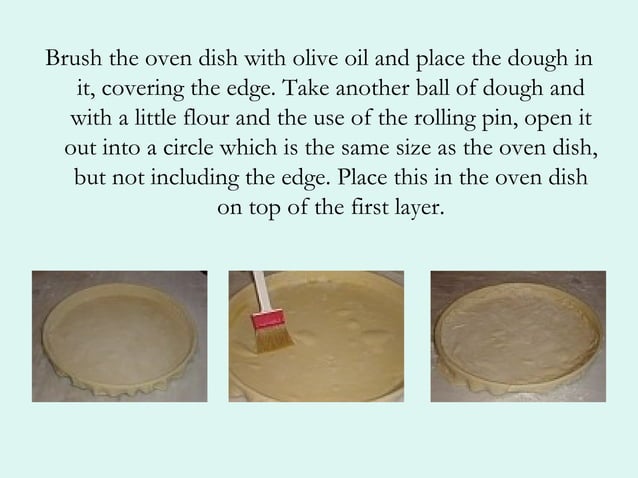 Brush the oven dish with olive oil and place the dough in it, covering the edge. Take another ball of dough and with a little flour and the use of the rolling pin, open it out into a circle which is the same size as the oven dish, but not including the edge. Place this in the oven dish on top of the first layer.