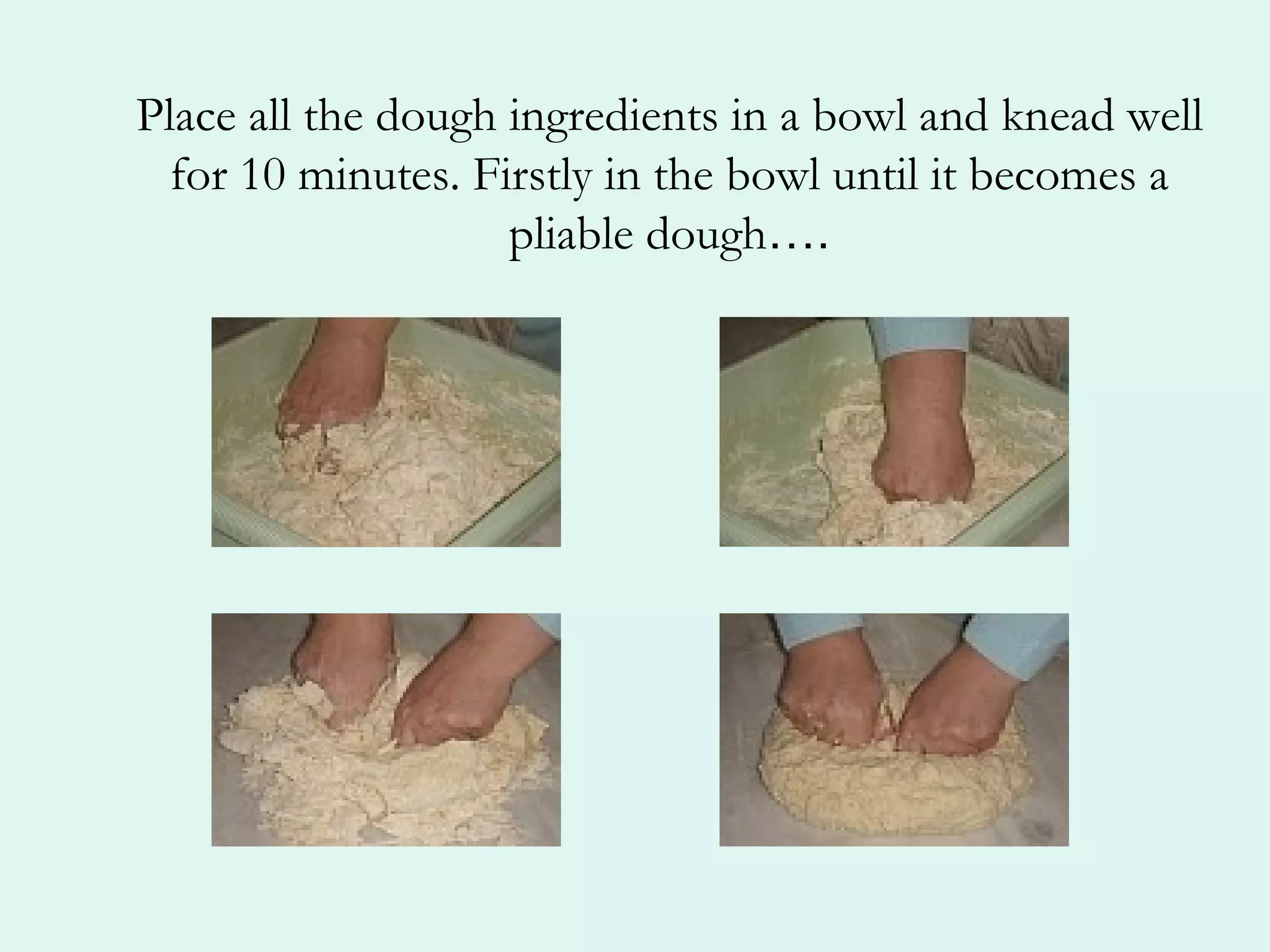 Place all the dough ingredients in a bowl and knead well for 10 minutes. Firstly in the bowl until it becomes a pliable dough….